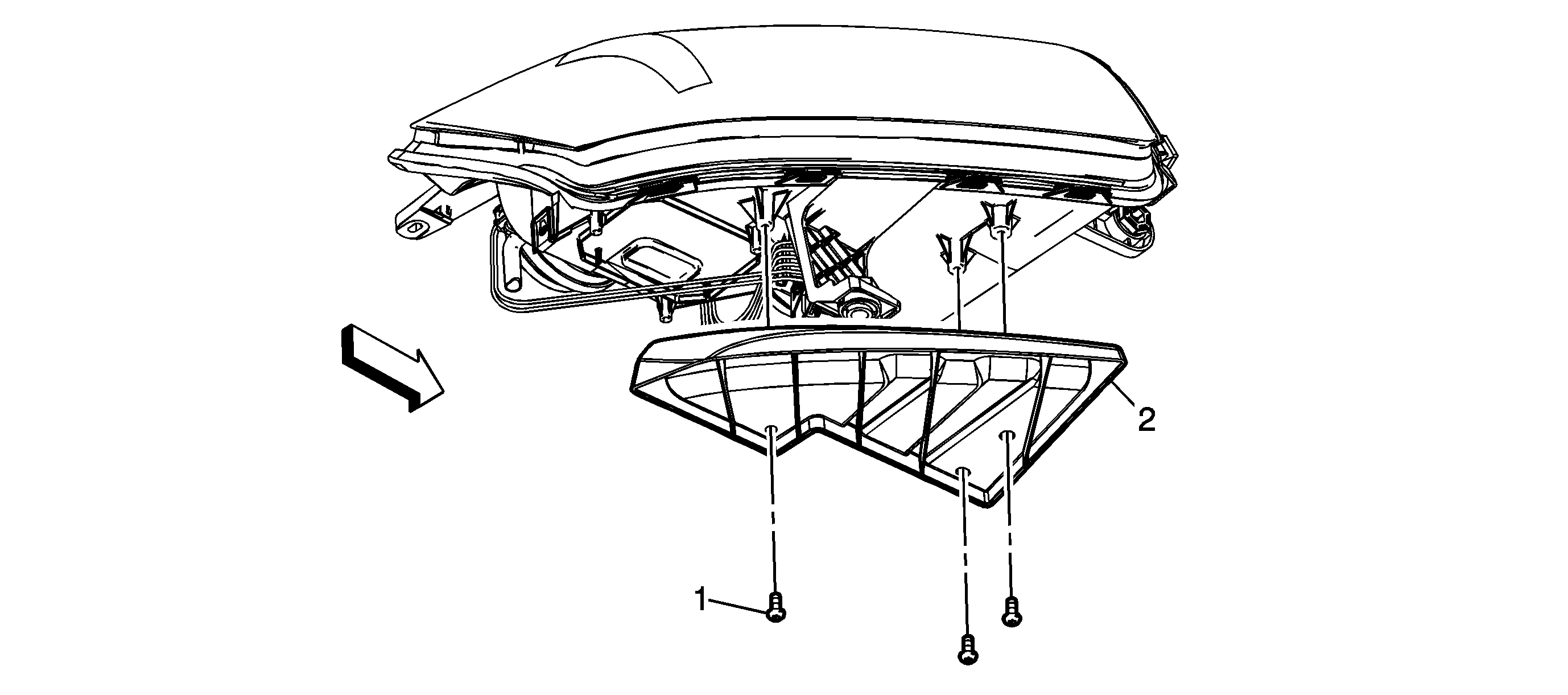 2
1