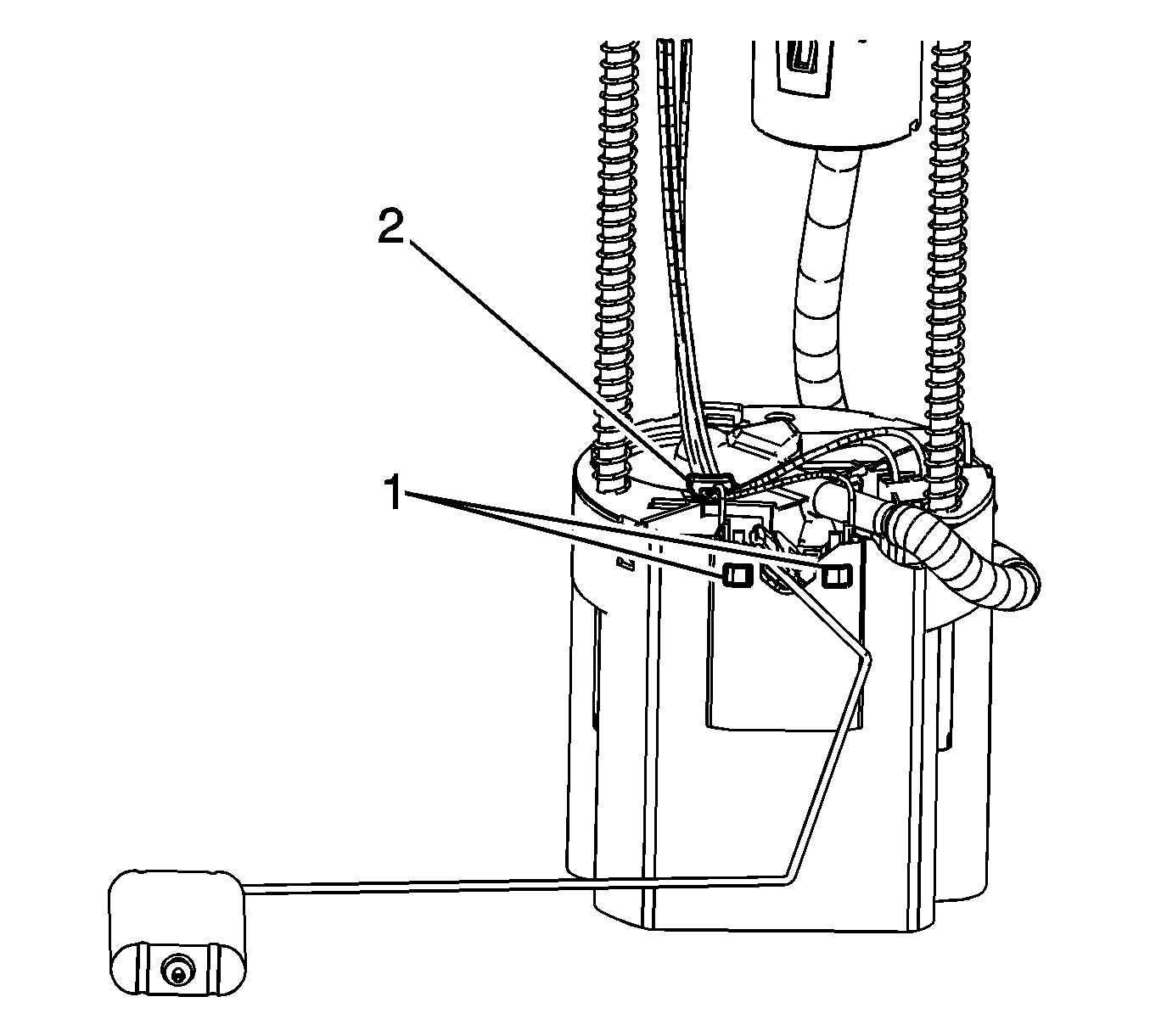 2
1