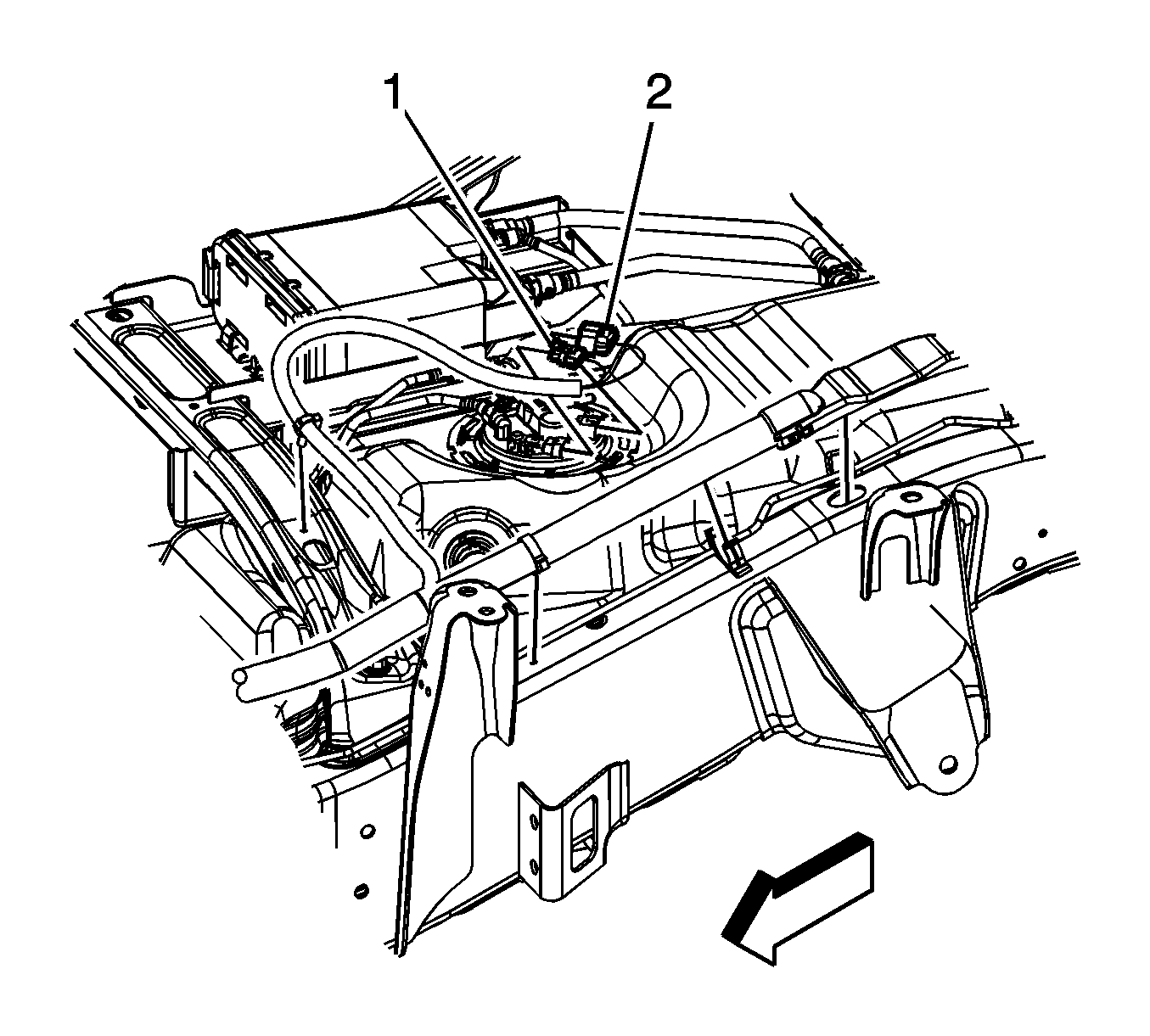 1
2