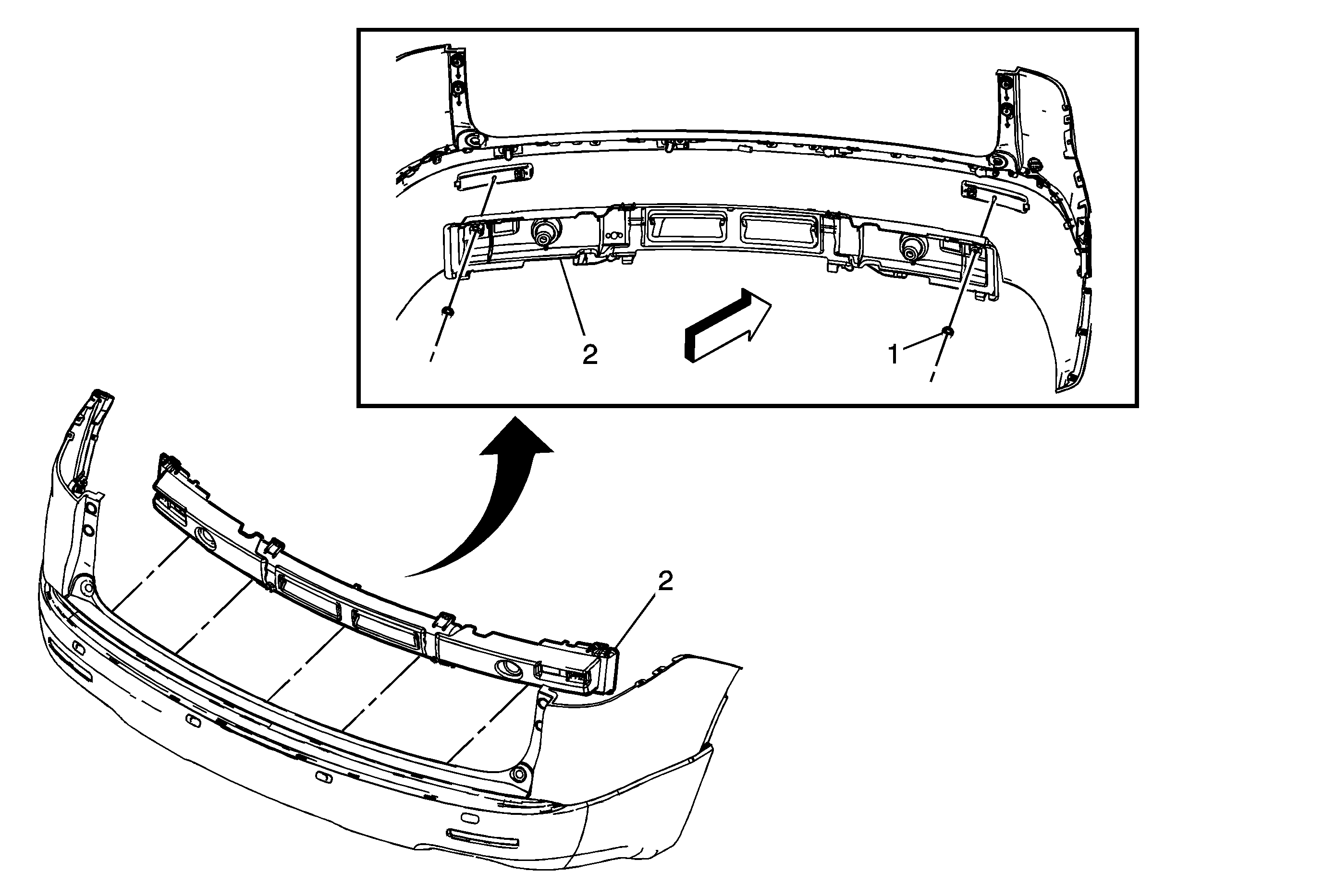 2
1
2