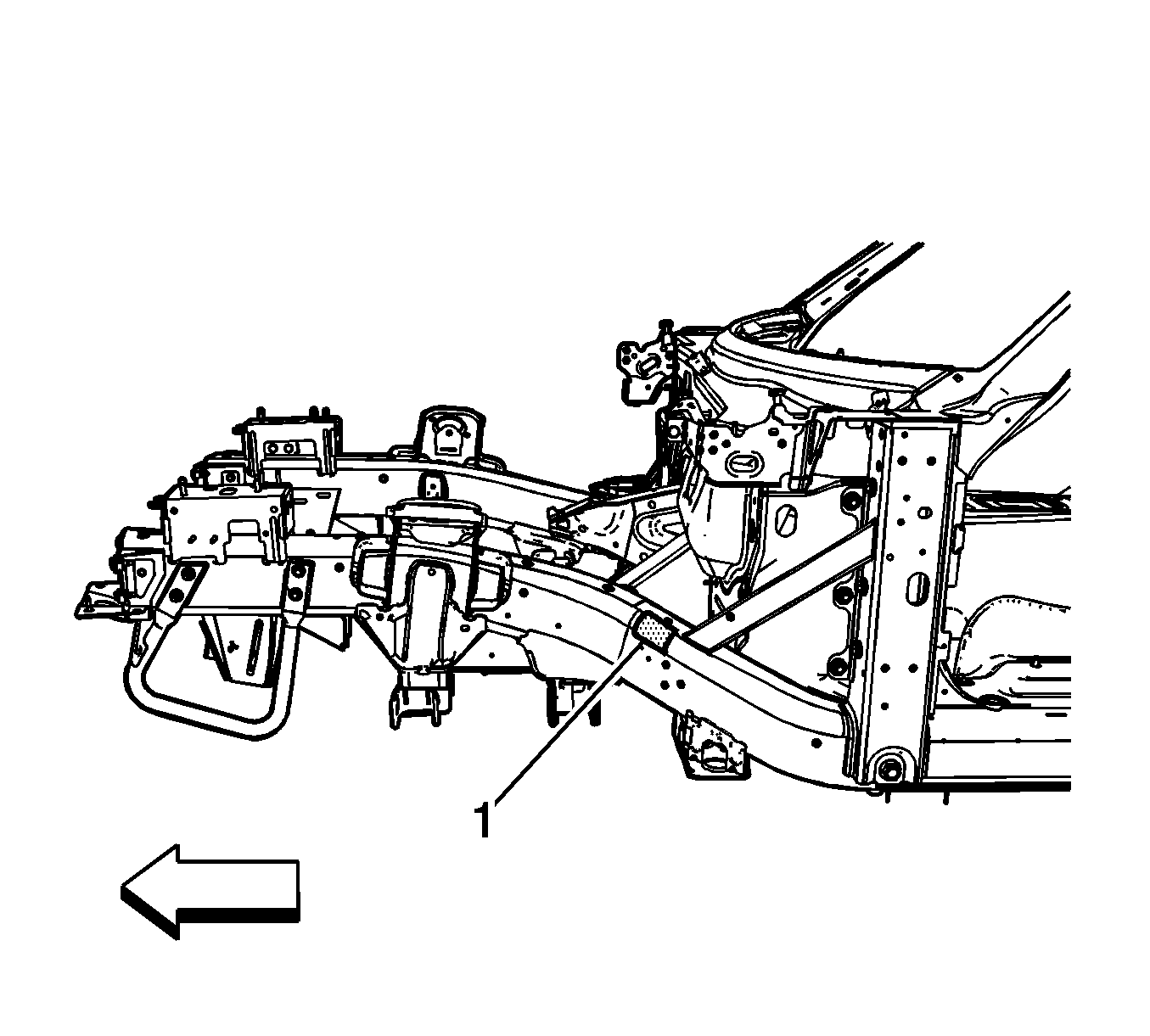 1