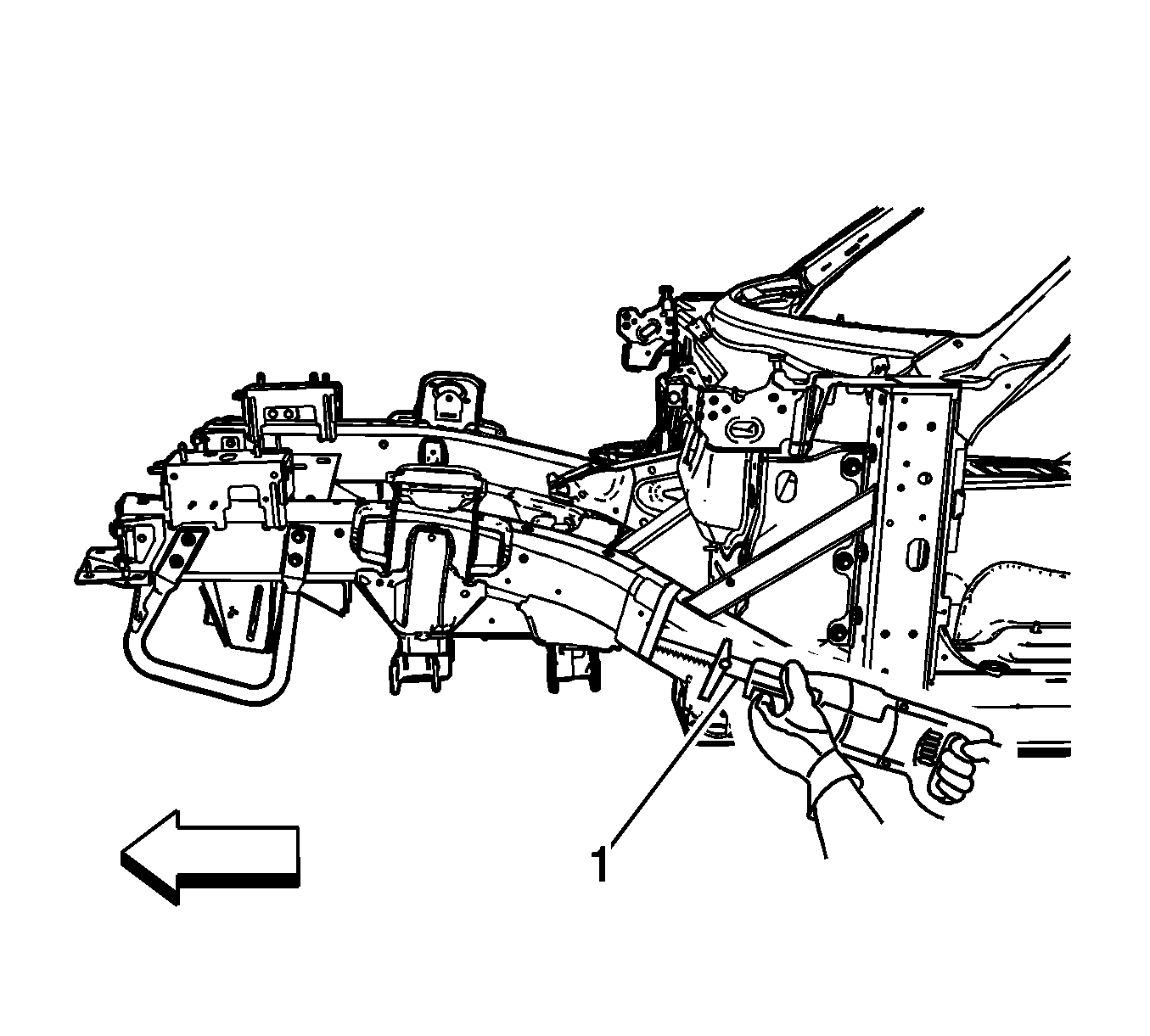 1