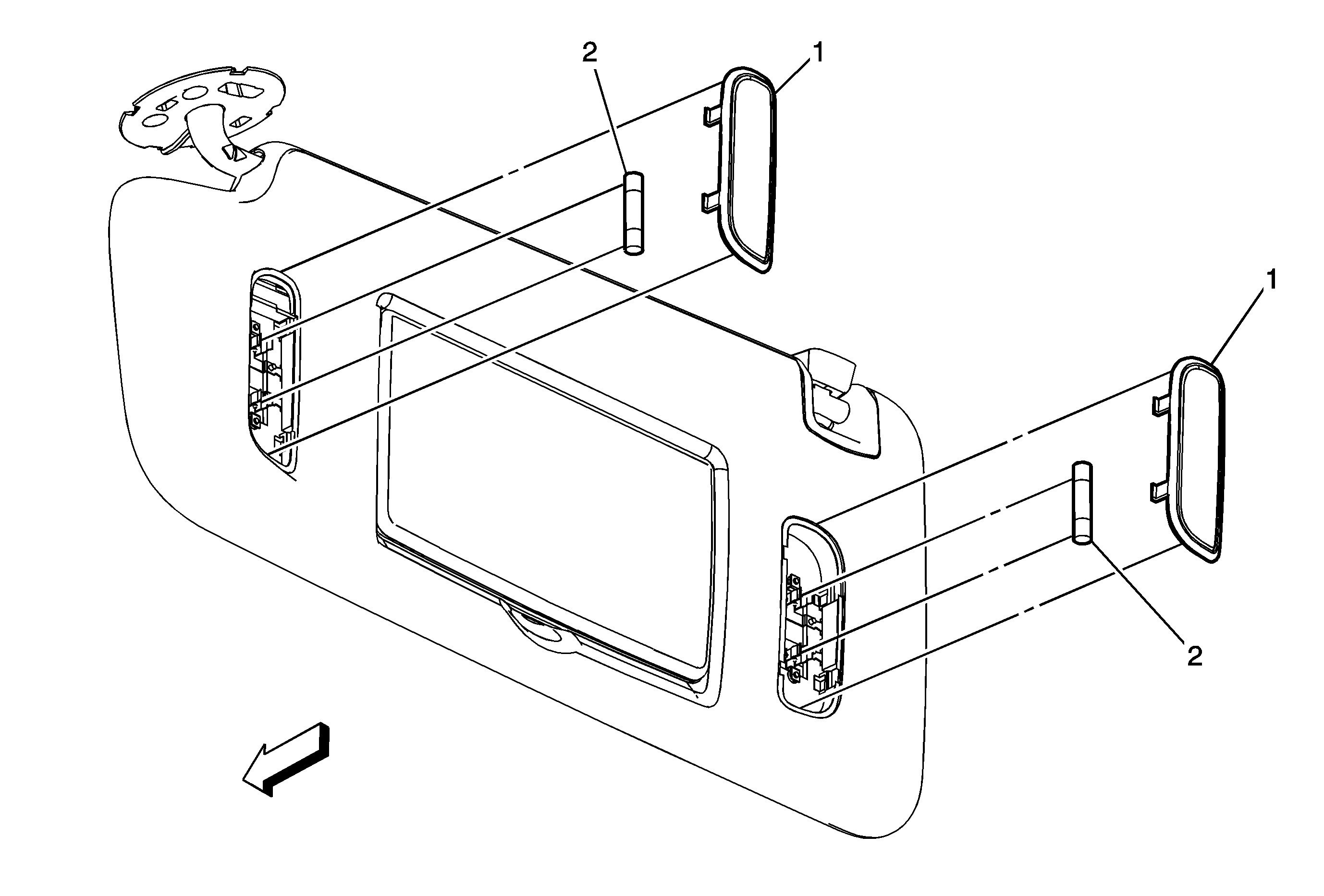 2
1
1
2