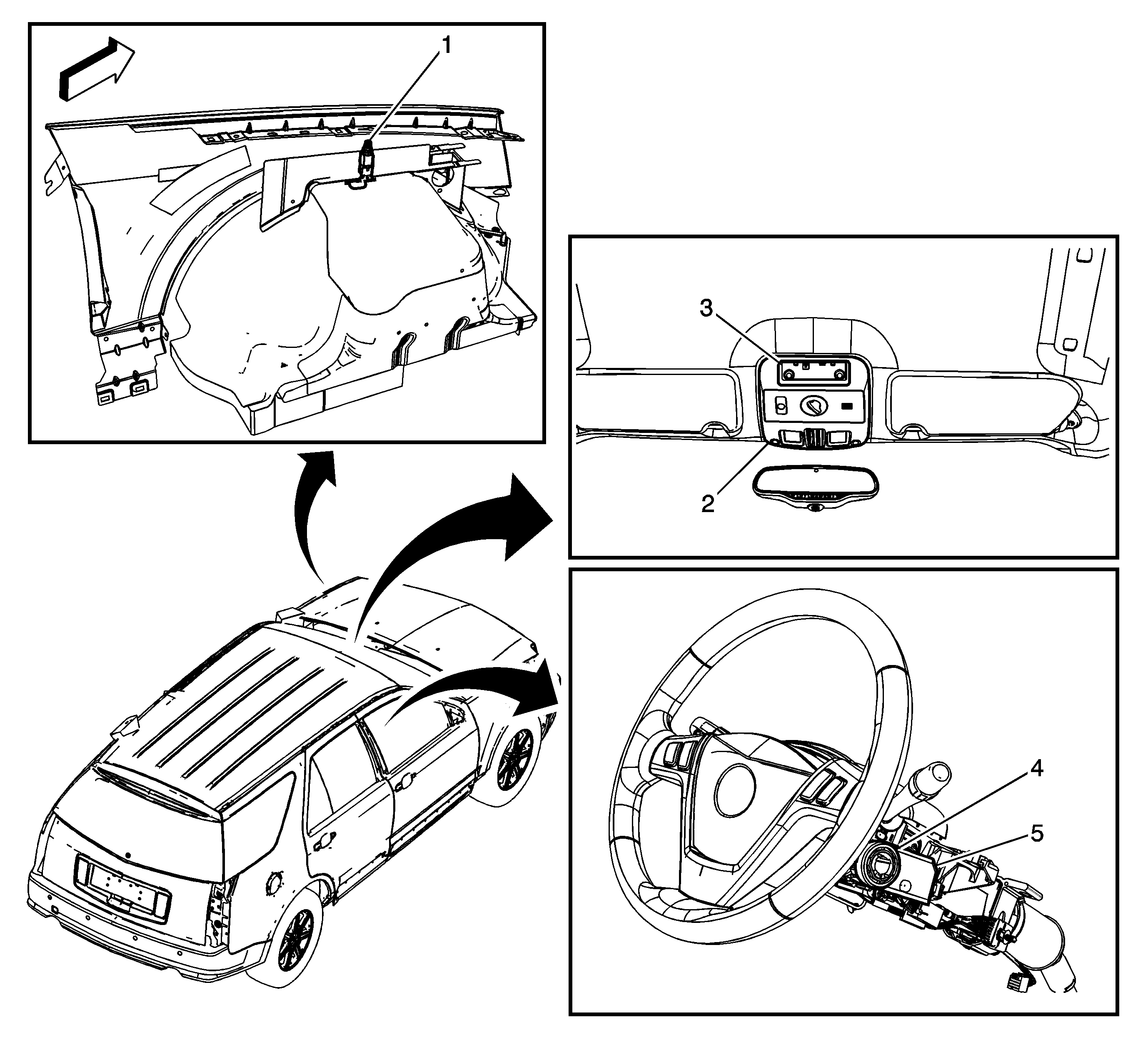 1

3

2

4

5