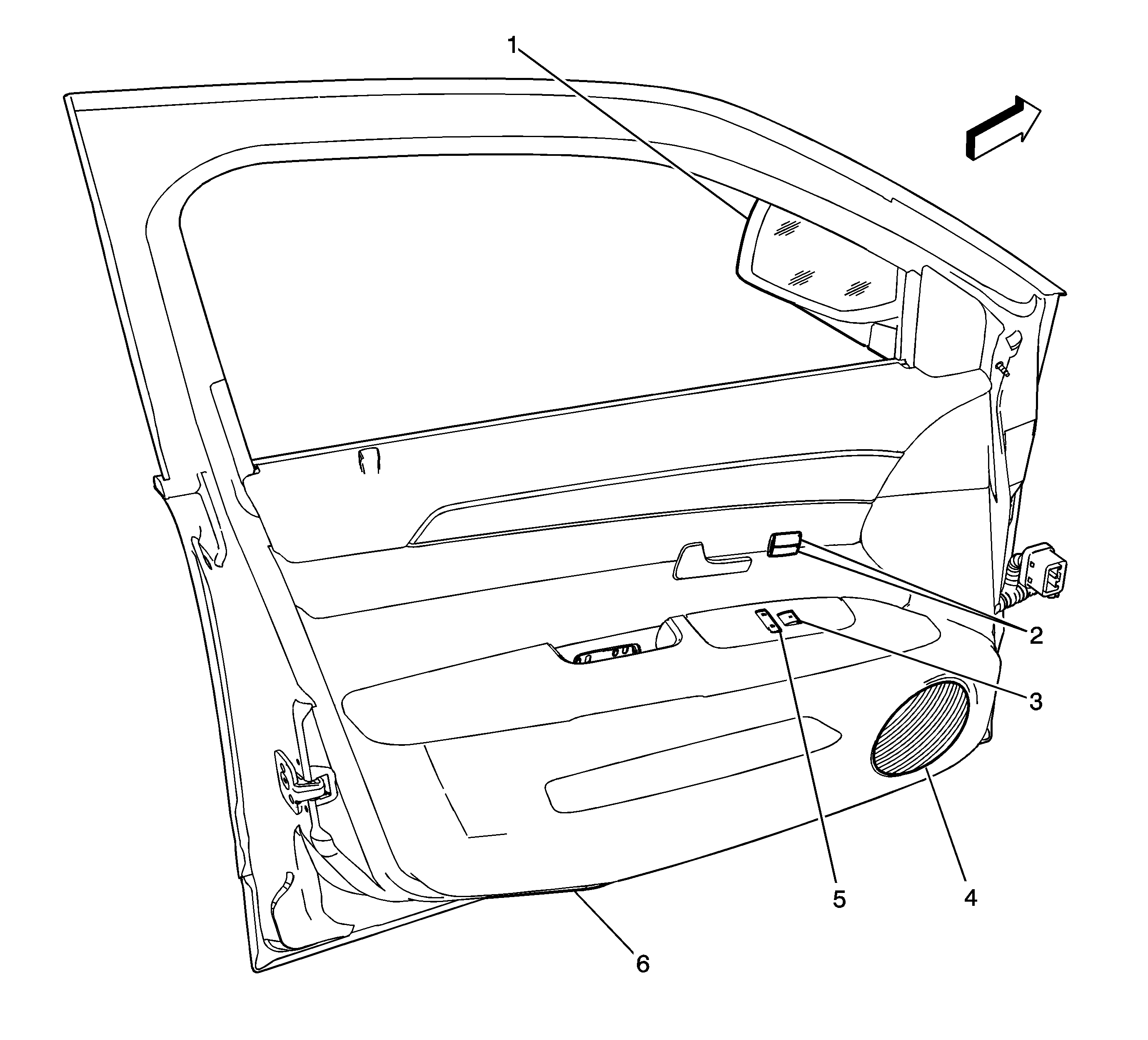 1
2
3
5
4
6