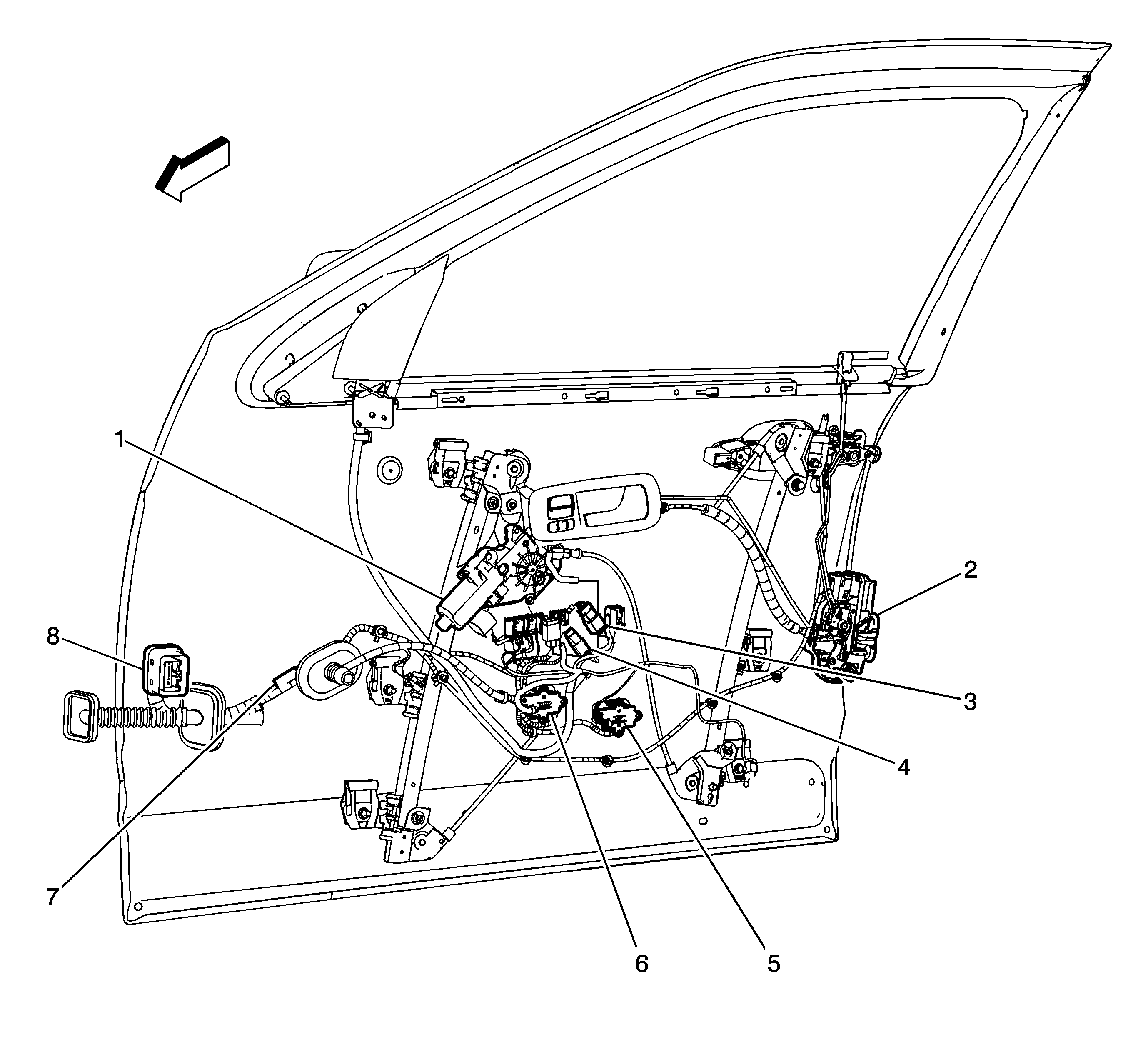 1
2
8
3
4
7
6
5