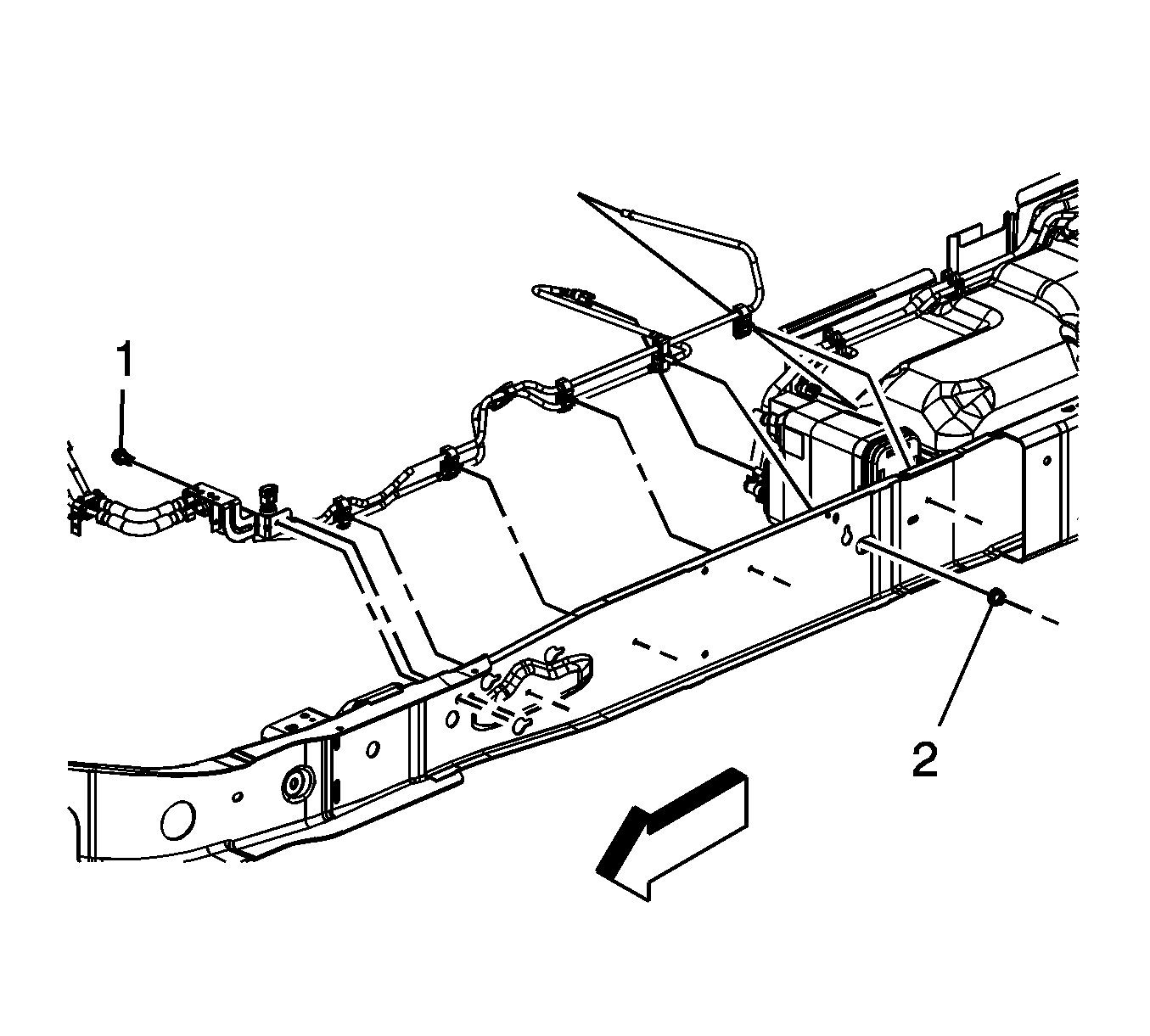 1

2