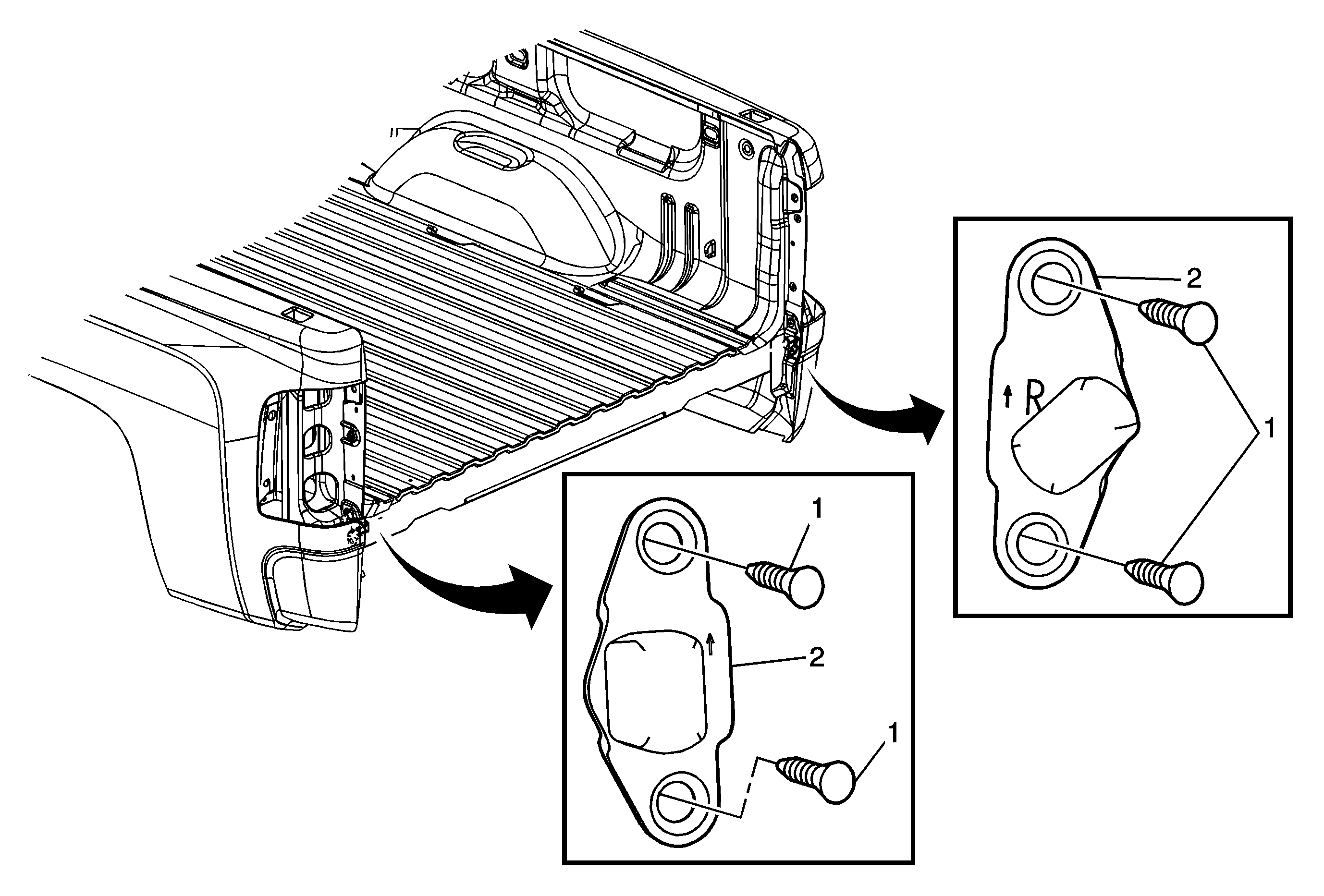 2
R
1
1
2
1