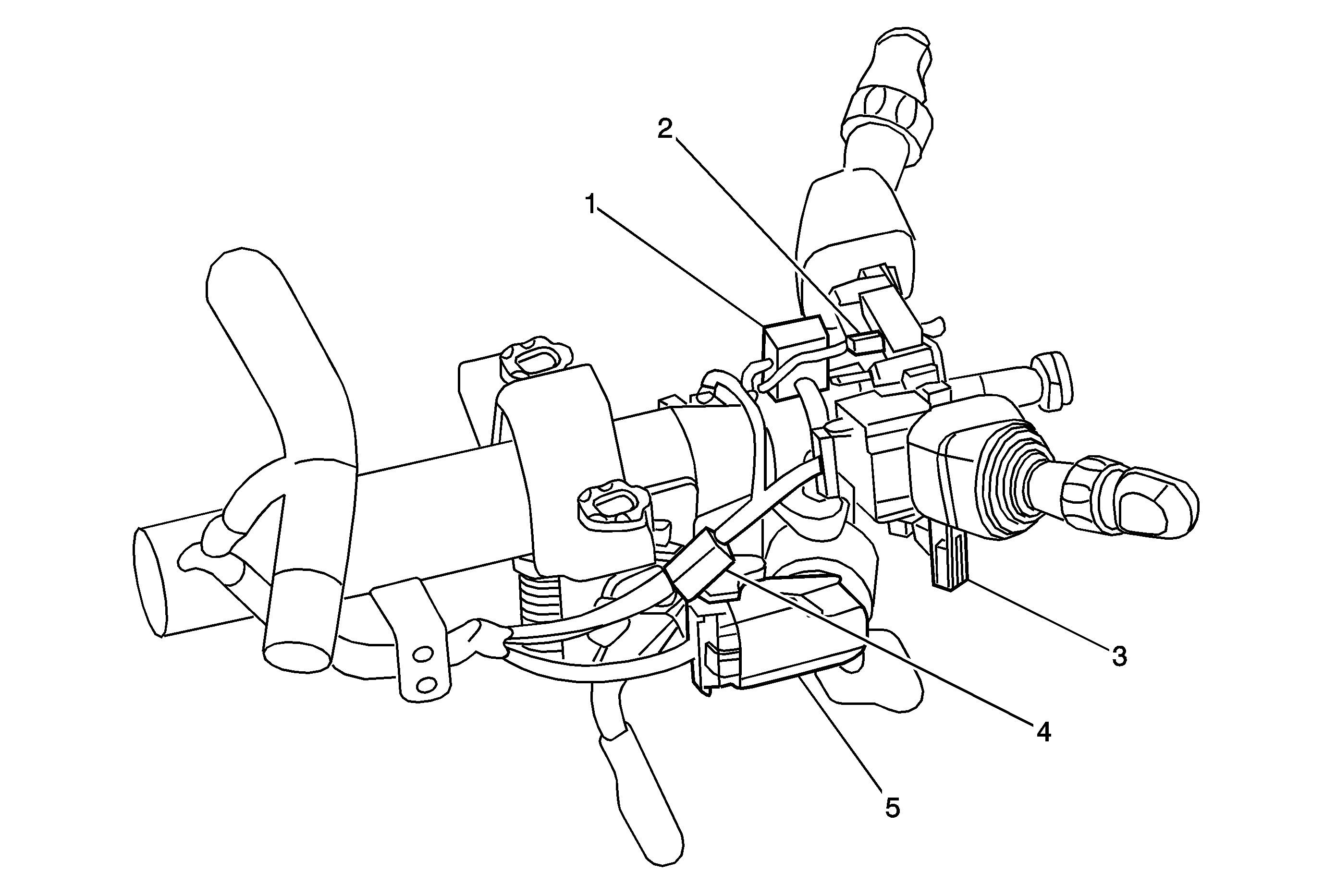 2
1
3
4
5