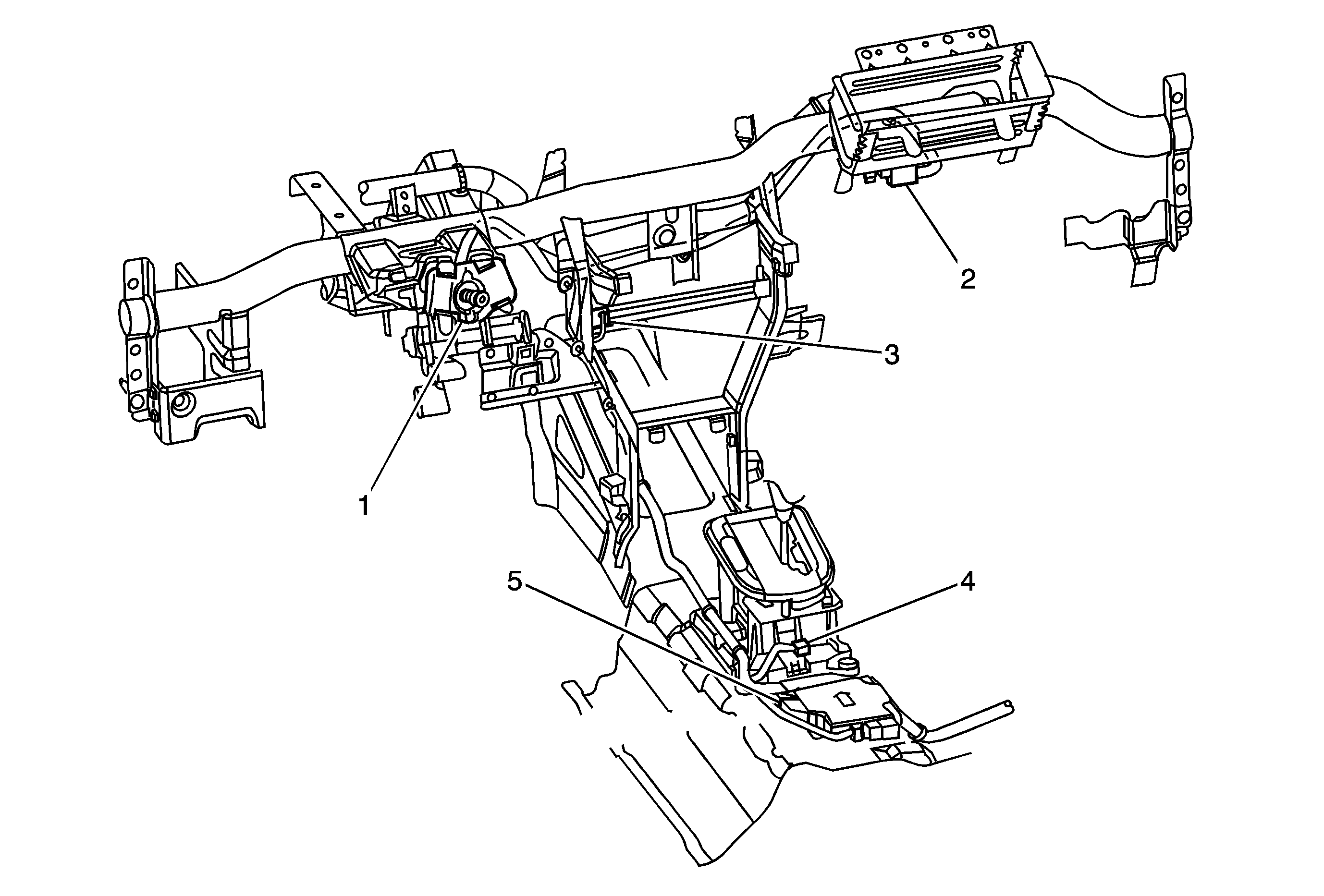 2
3
1
5
4