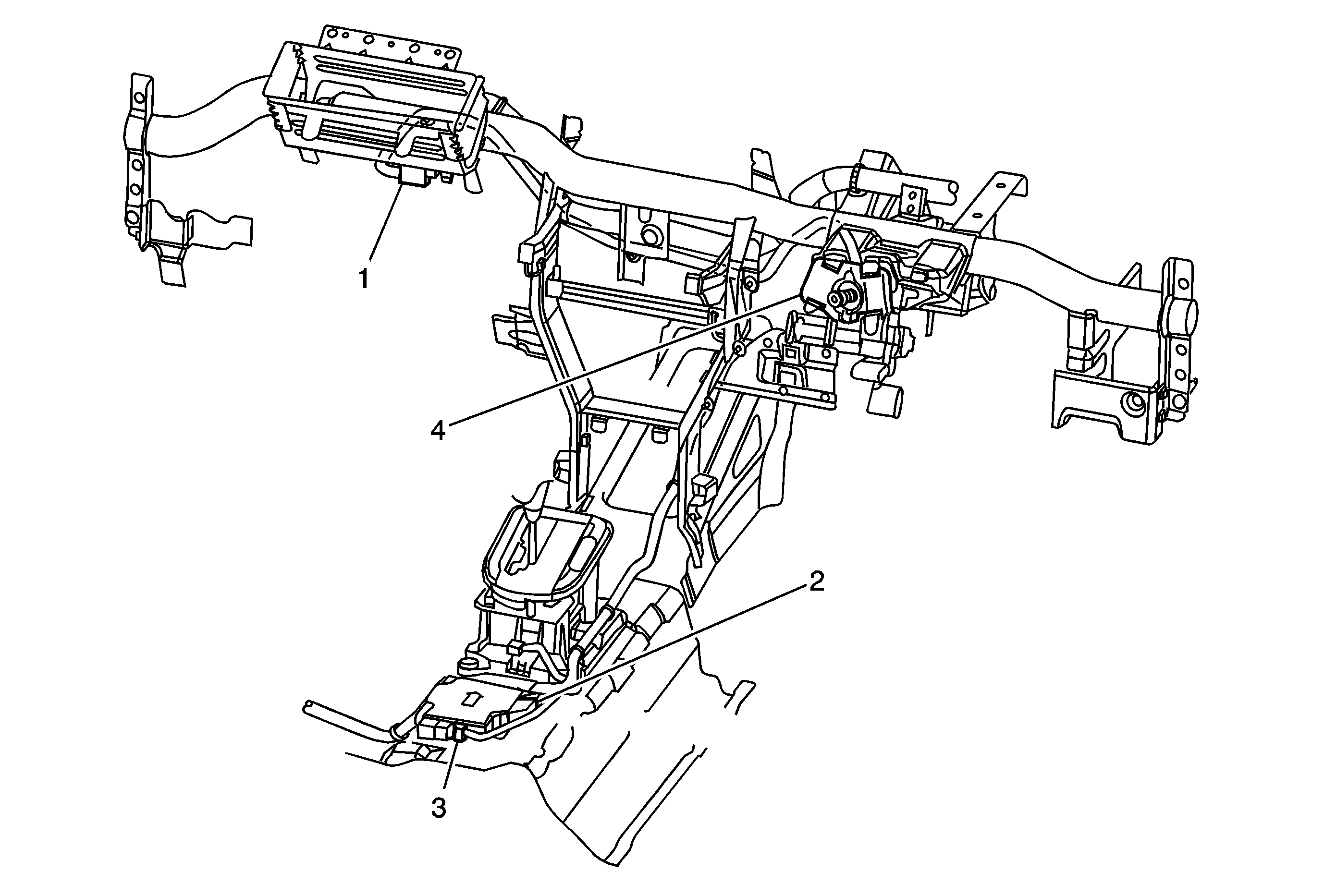 1
4
2
3