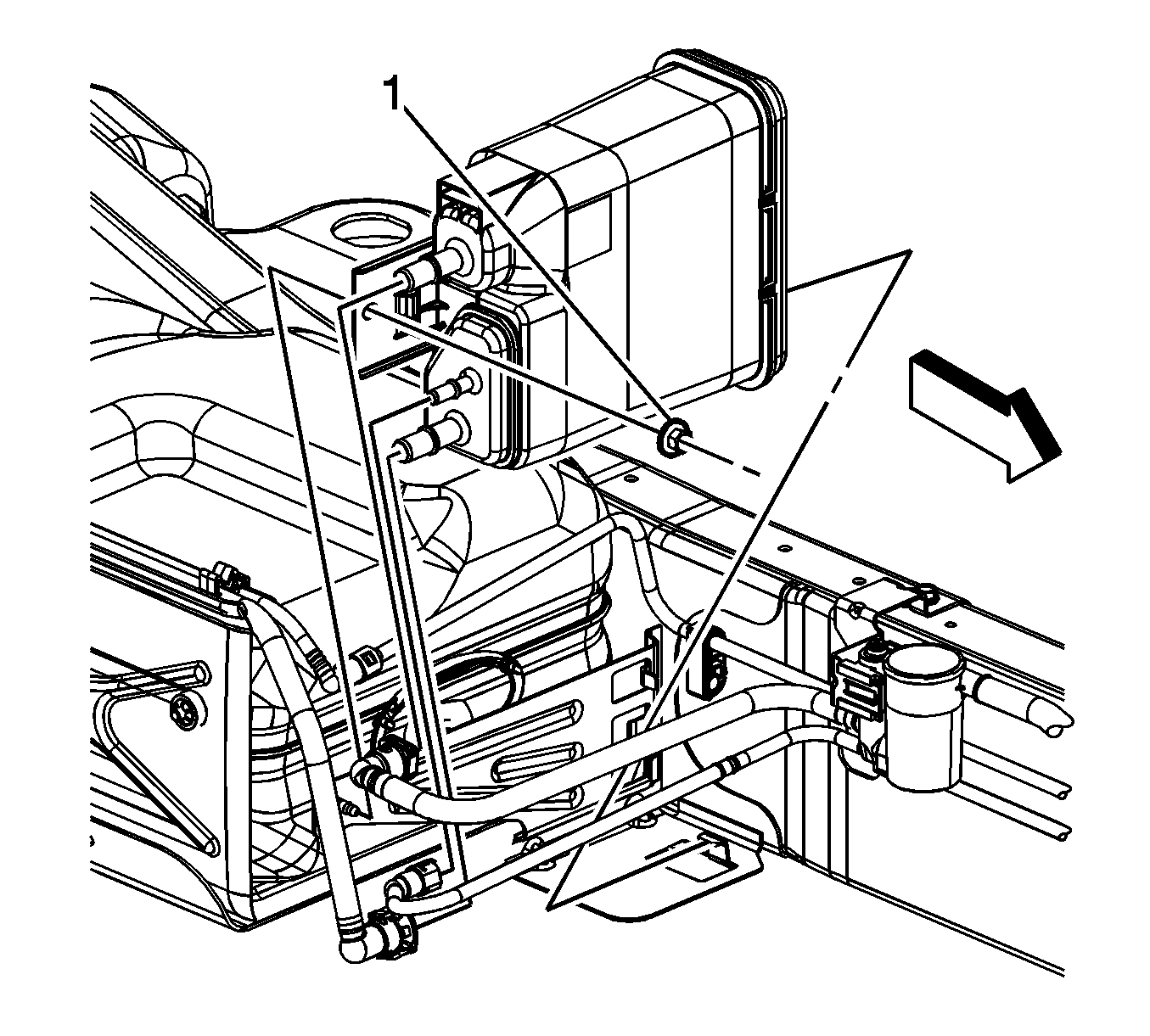 1