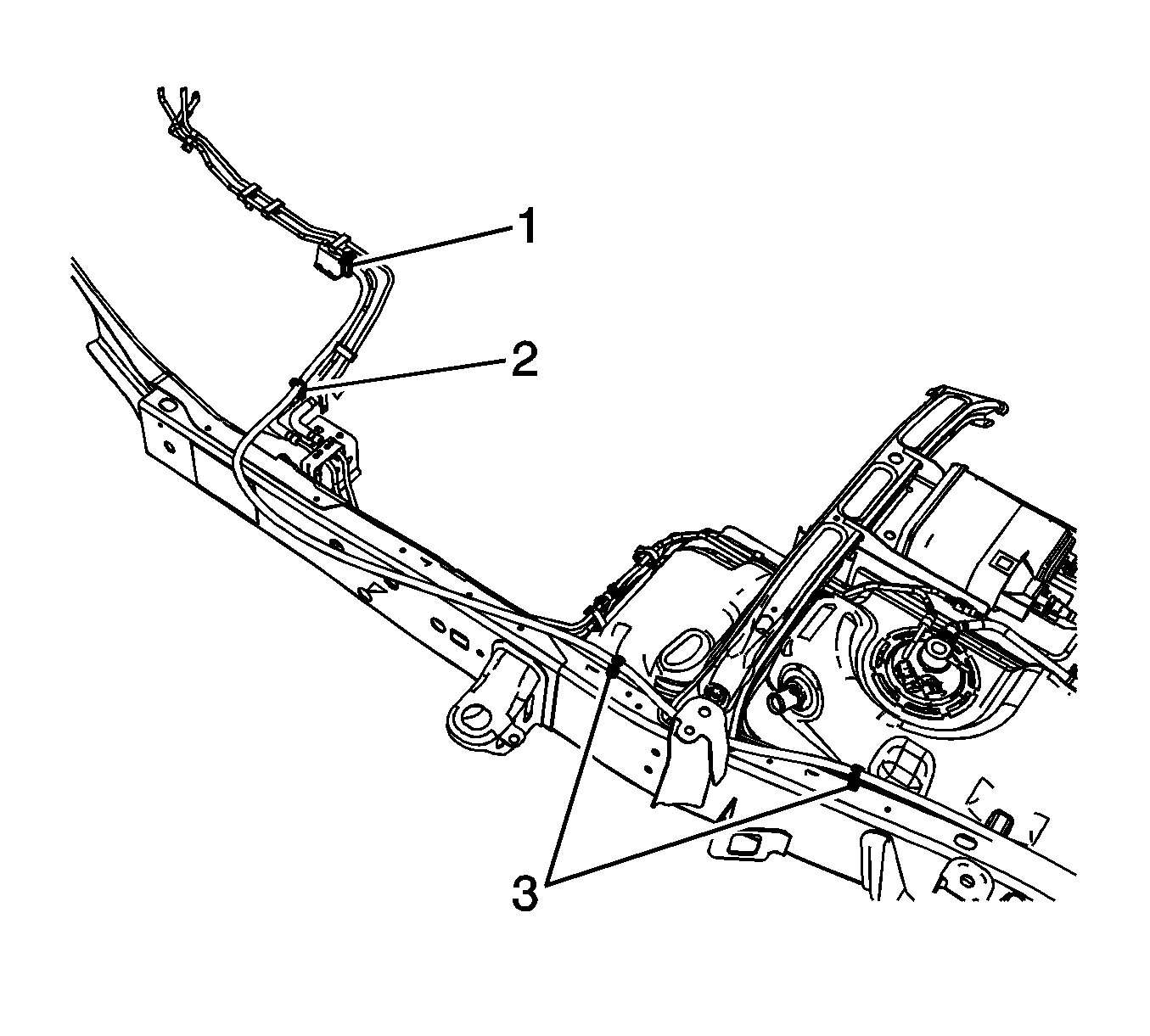 1
2
3