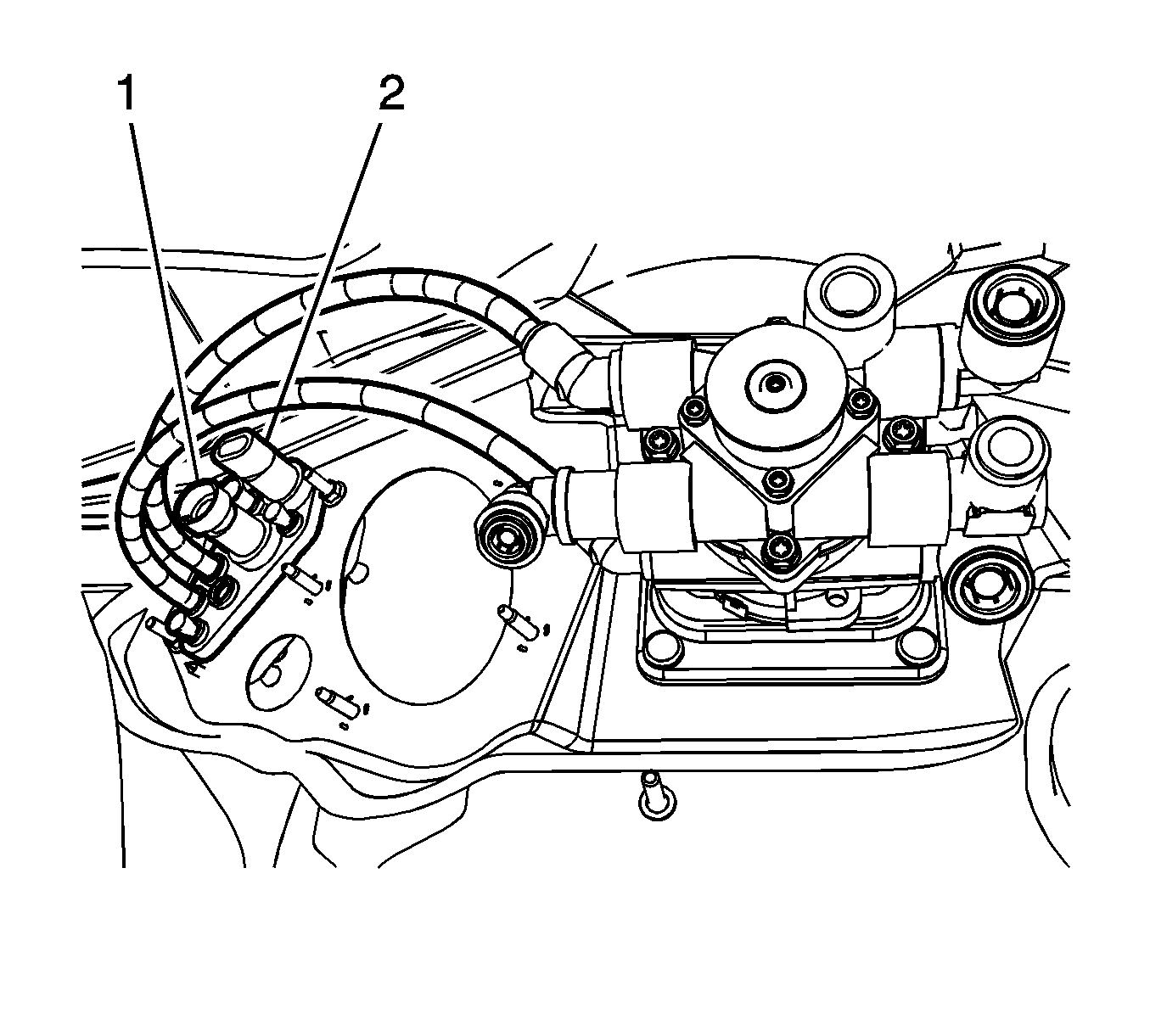 1
2