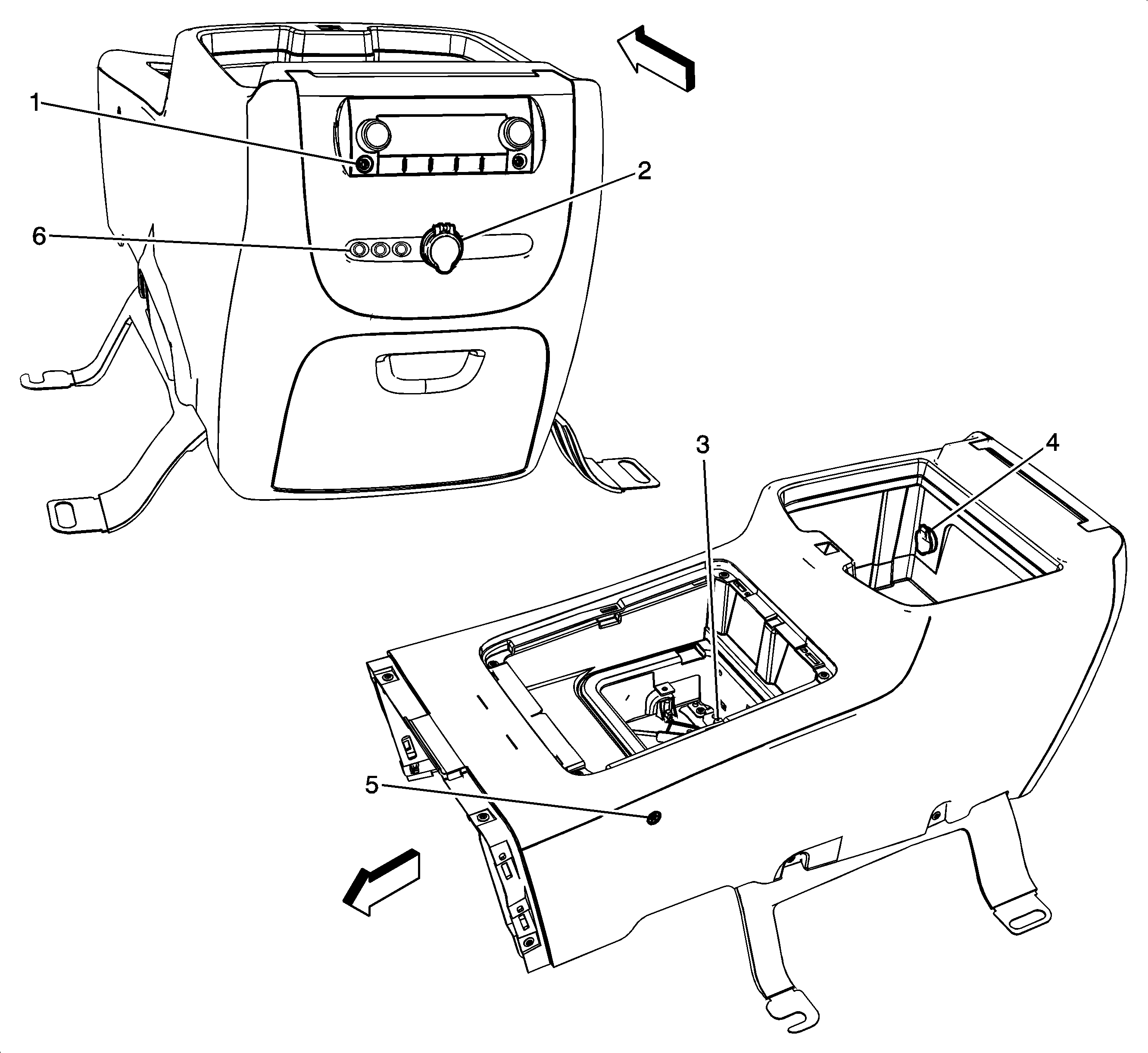 1
2
6
3
4
5