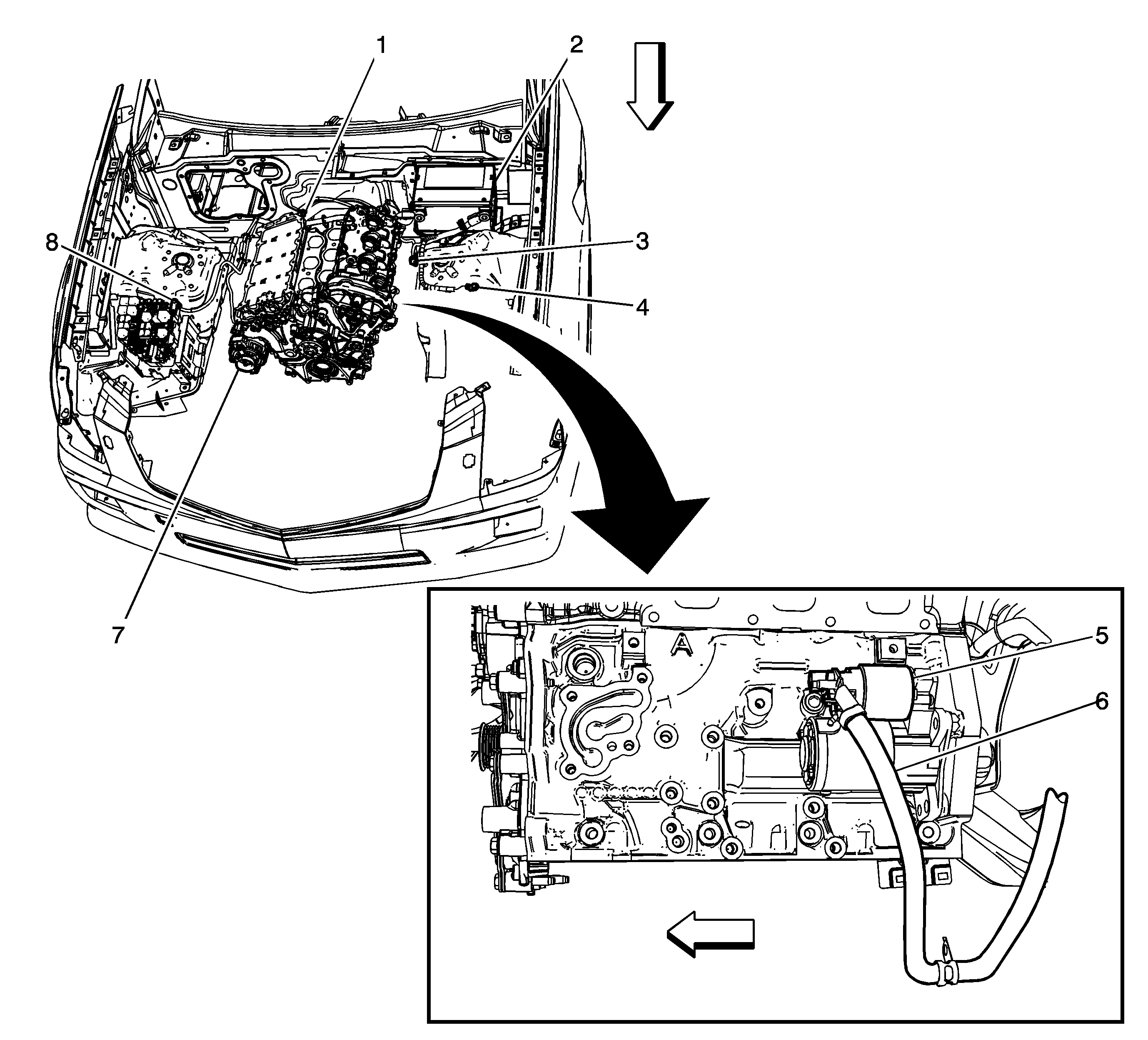 1
2
8
3
4
7
A
5
6