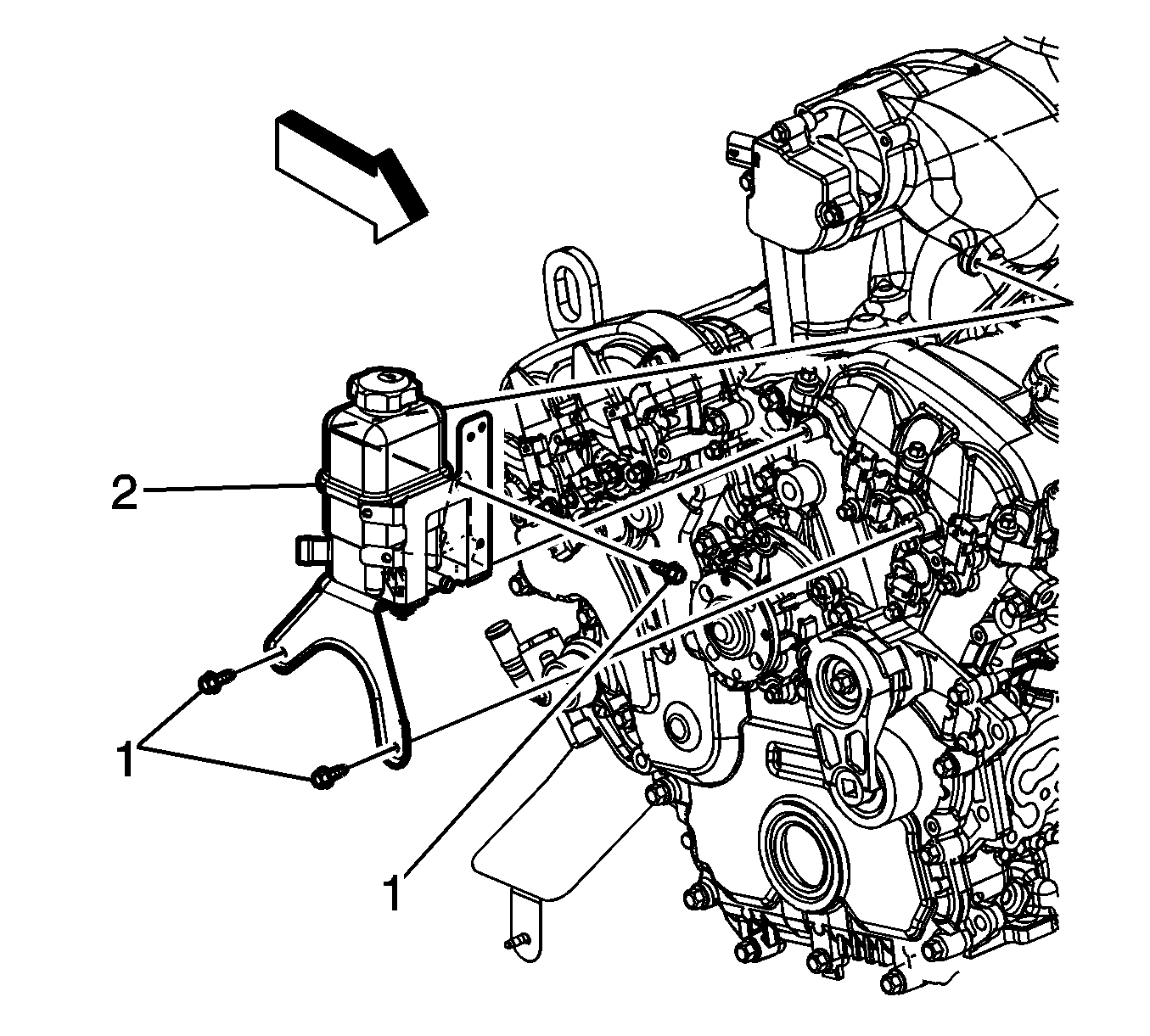 2

1

1