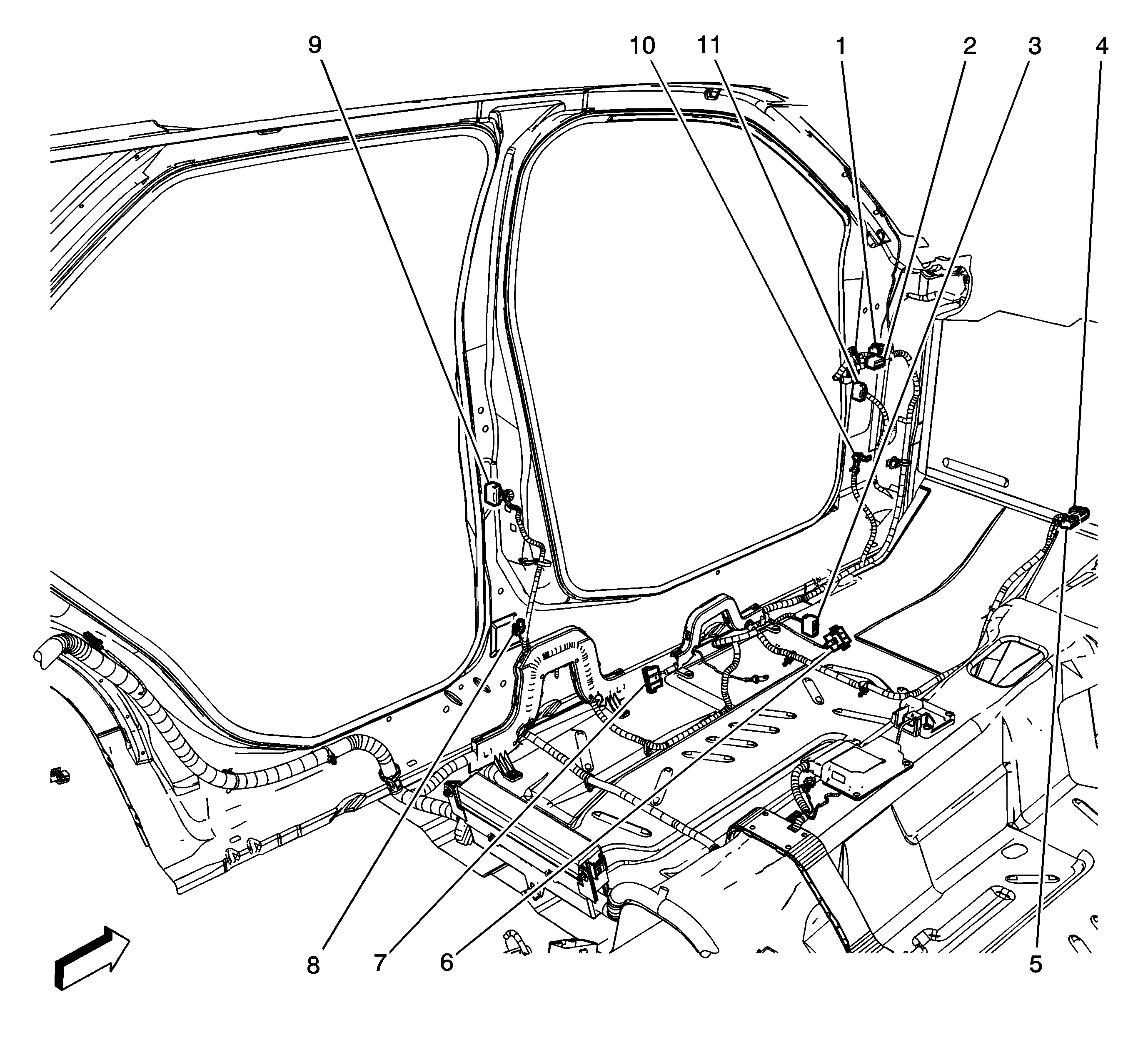 9
10
11
1
2
3
4
8
7
6
5