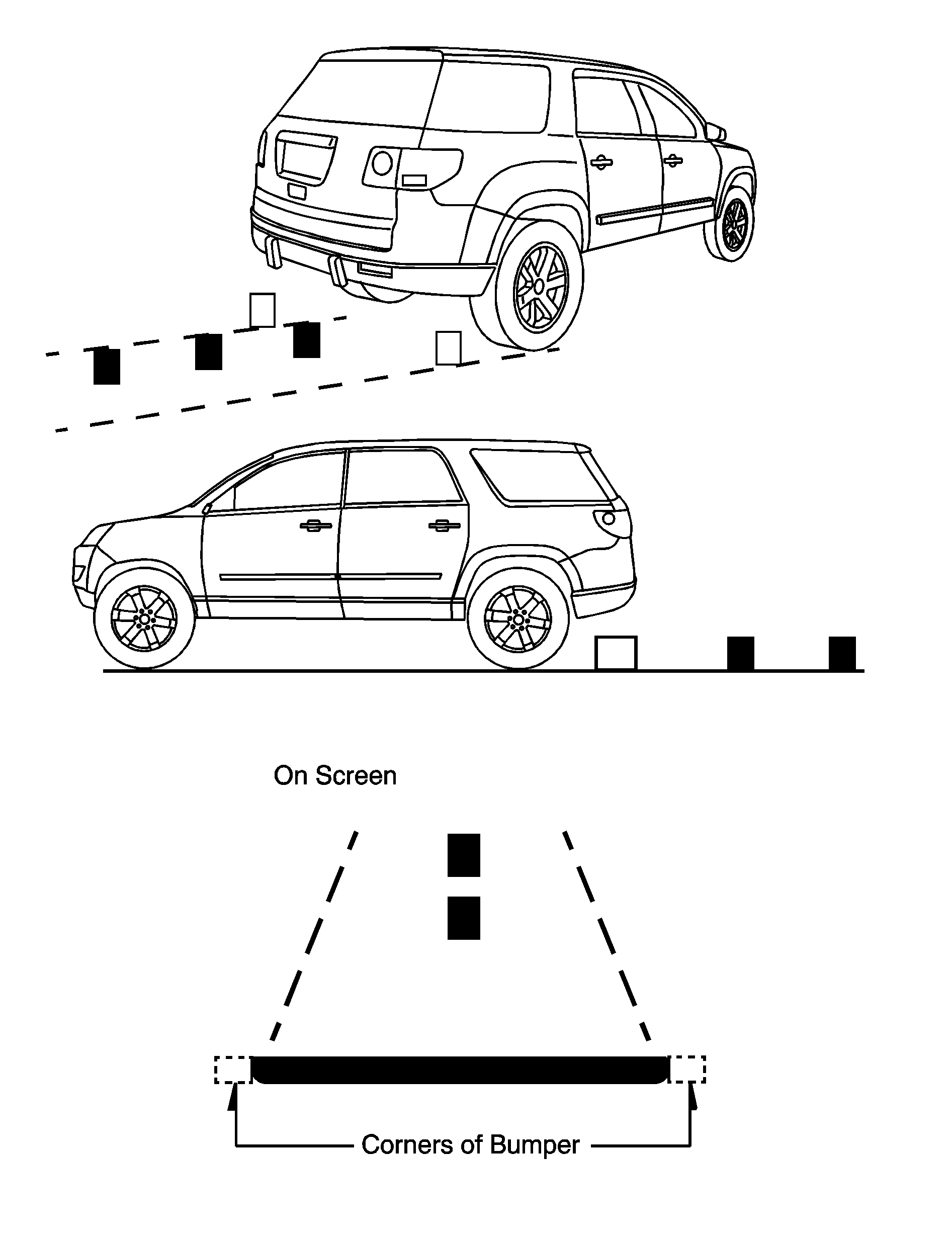 On Screen

Corners of Bumper