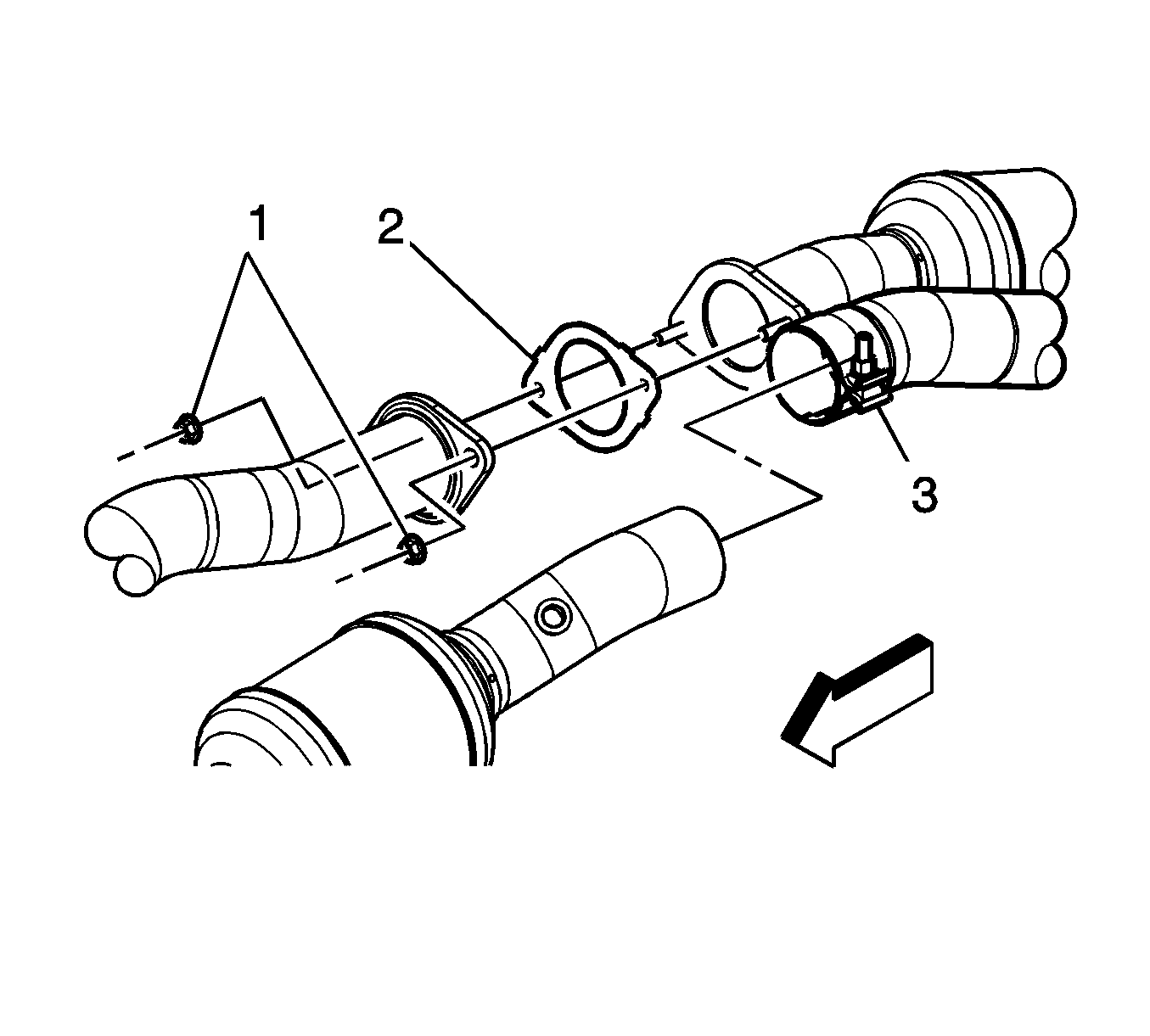 1
2
3