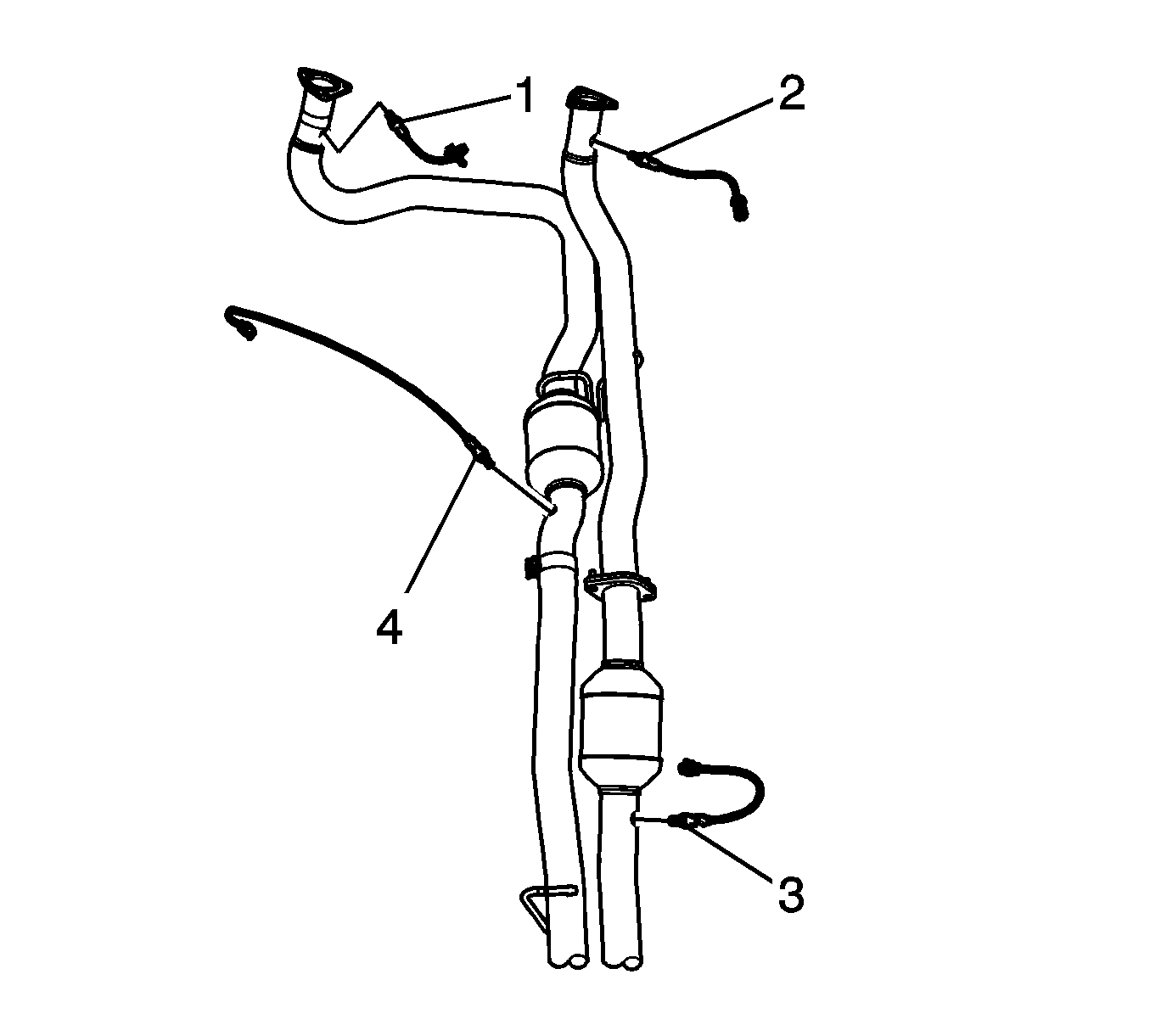 1
2
4
3