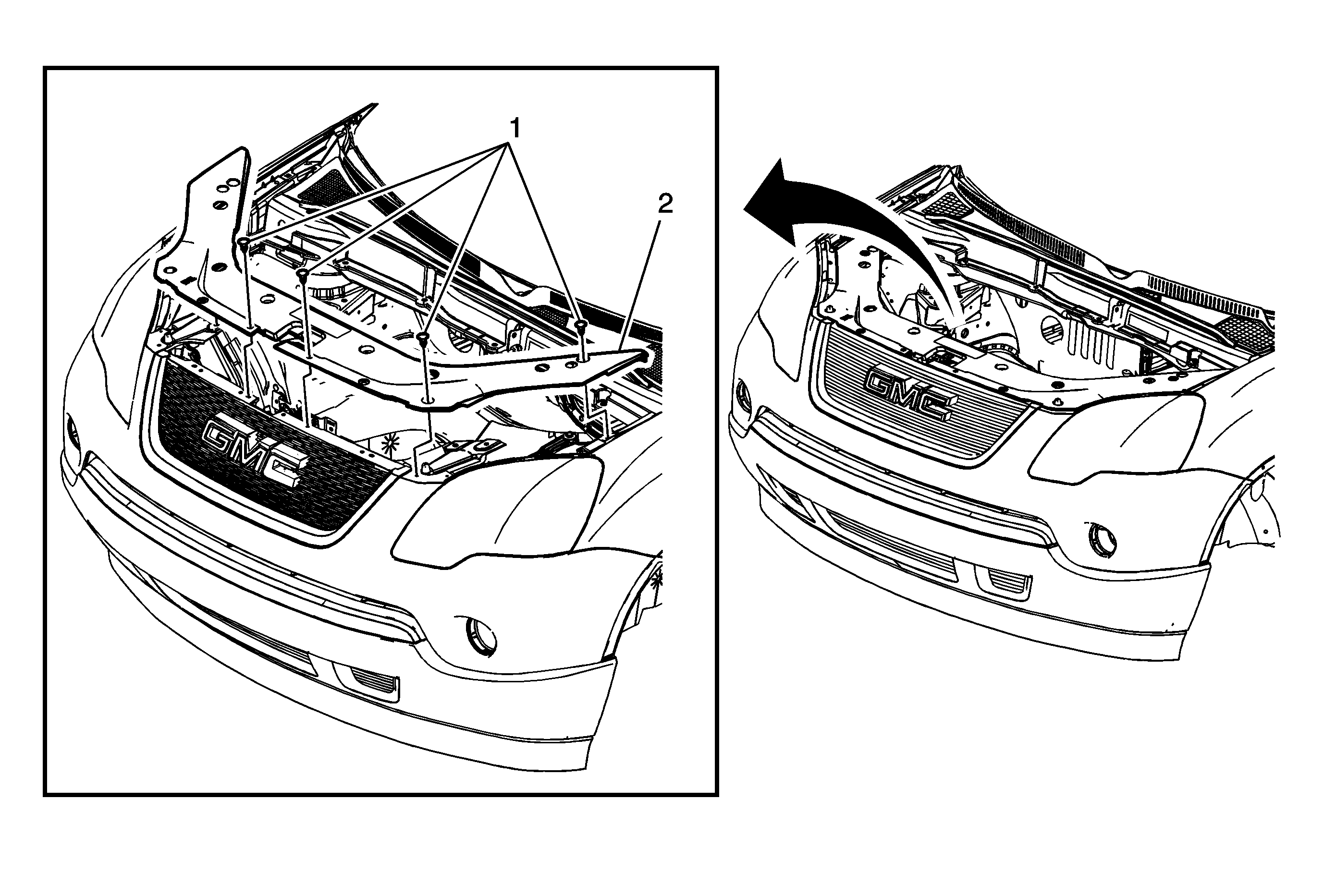 1
2
GMC
GMC