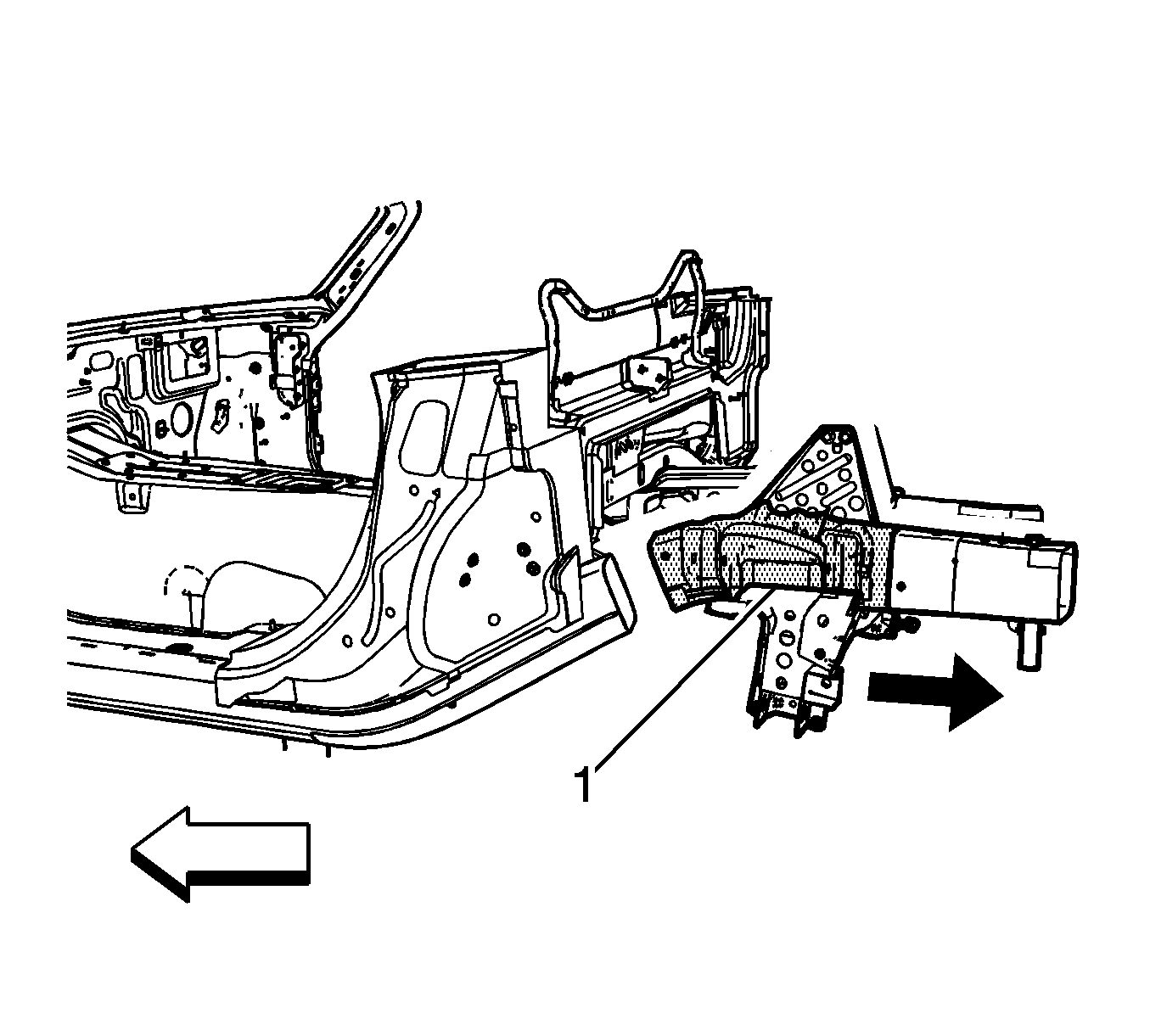 1