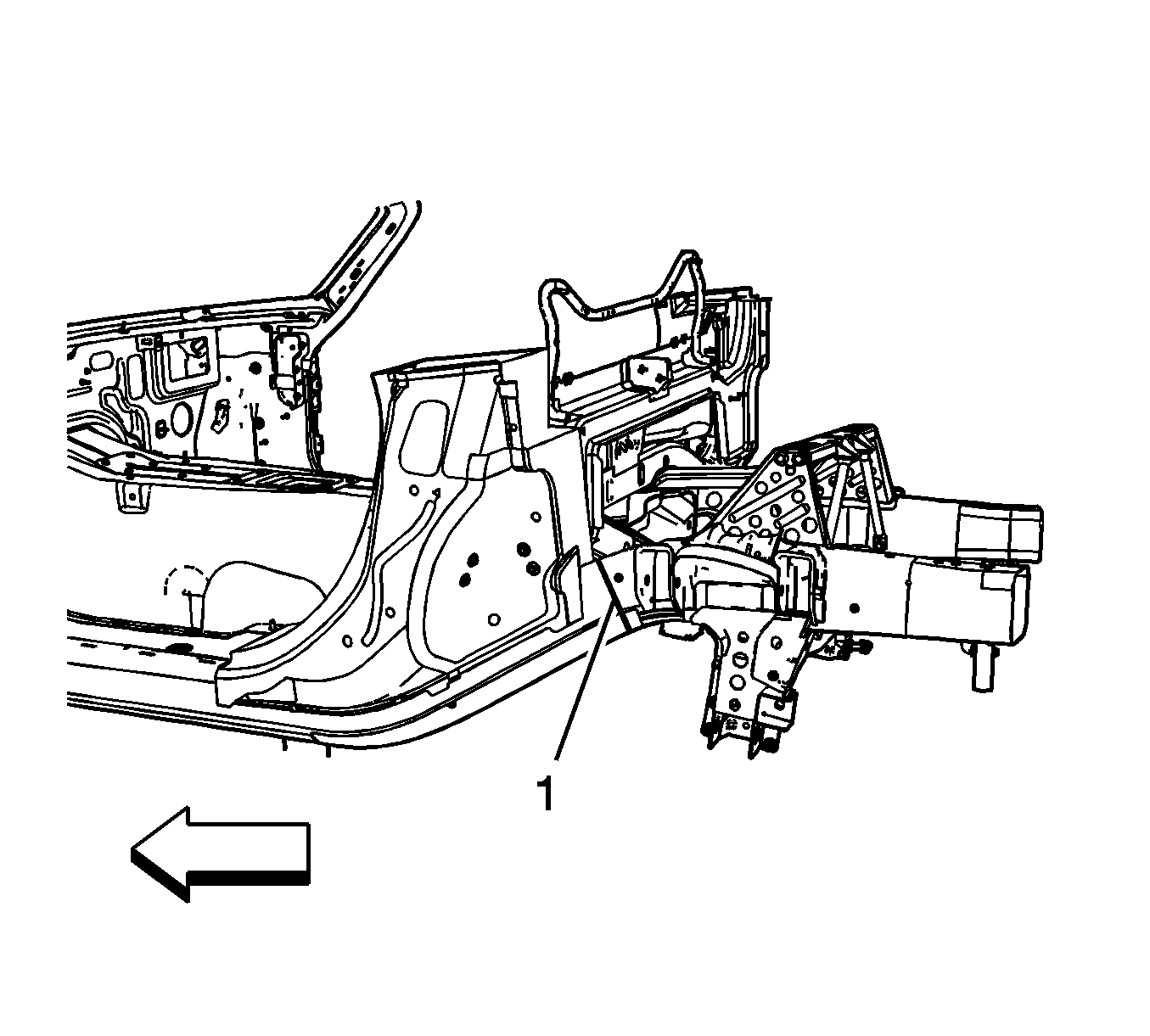 1