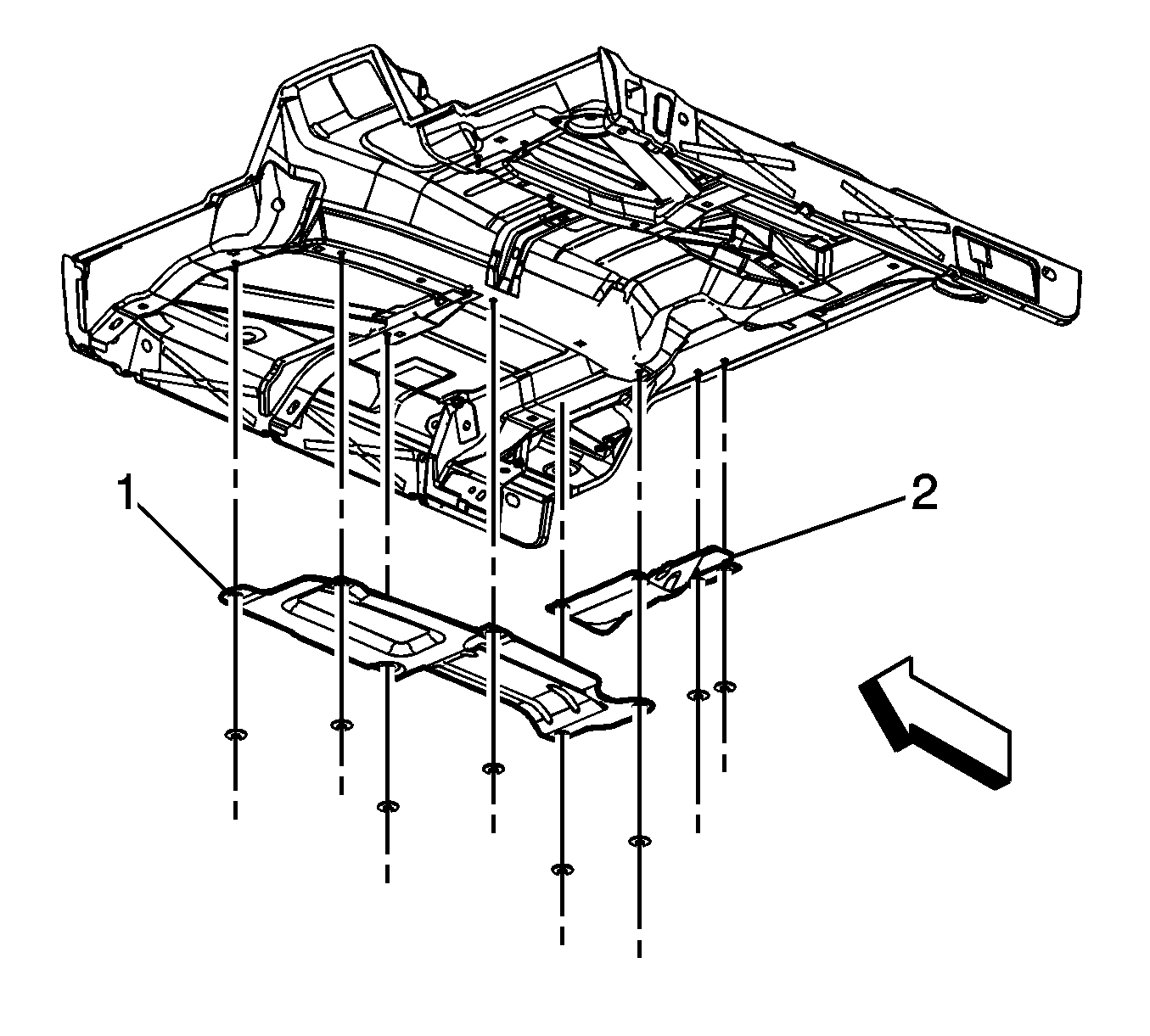 1
2