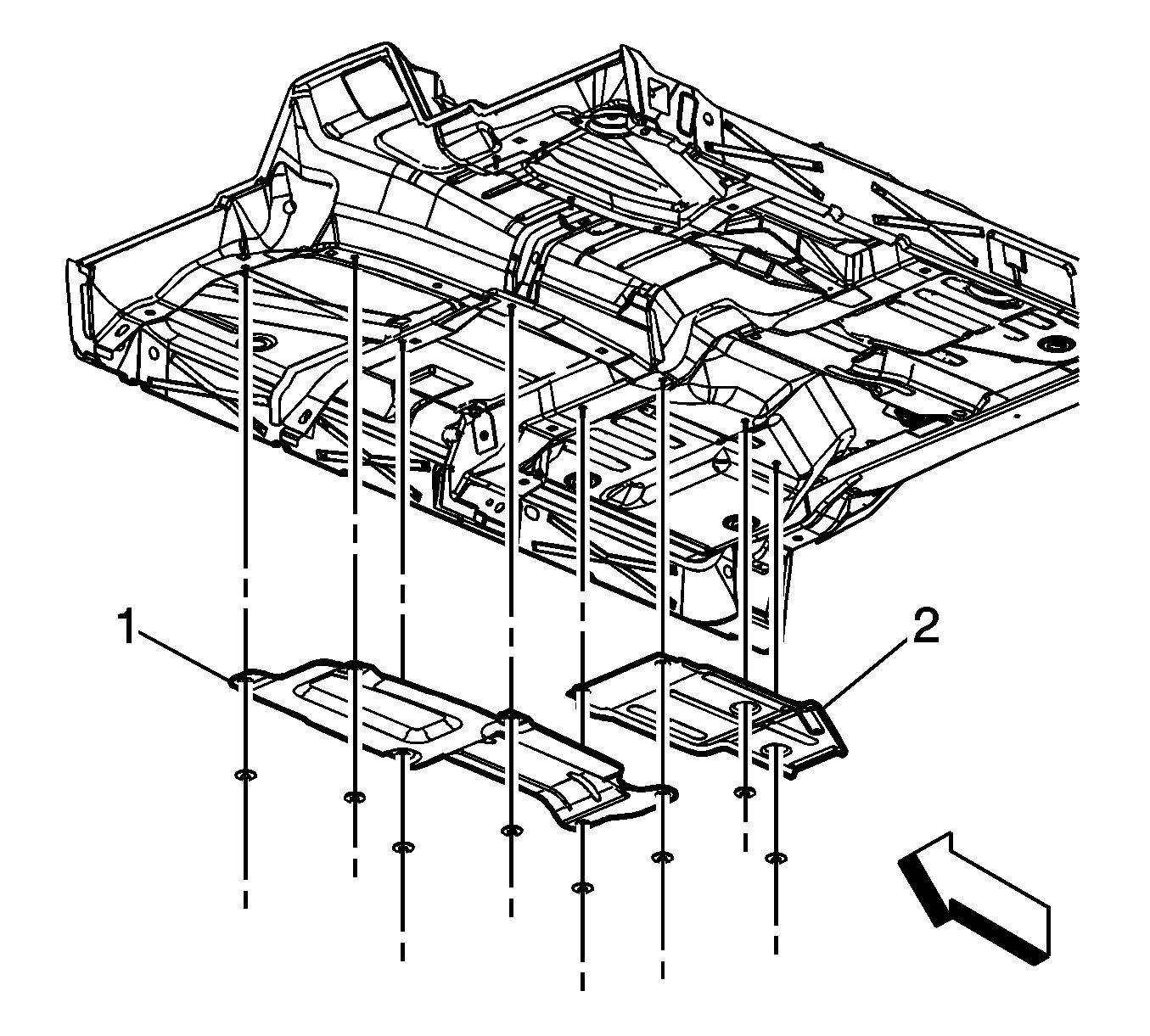 1
2