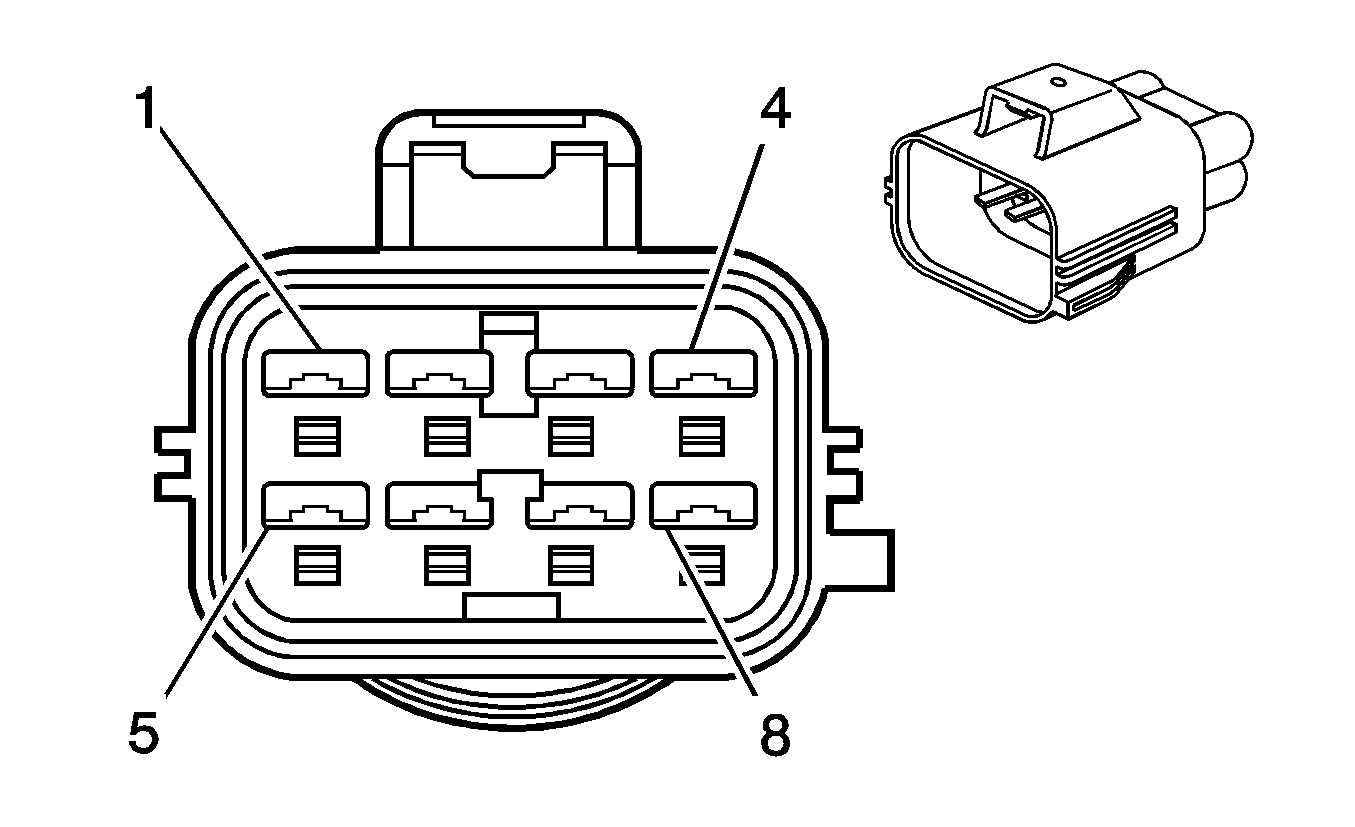 1
4
5
8