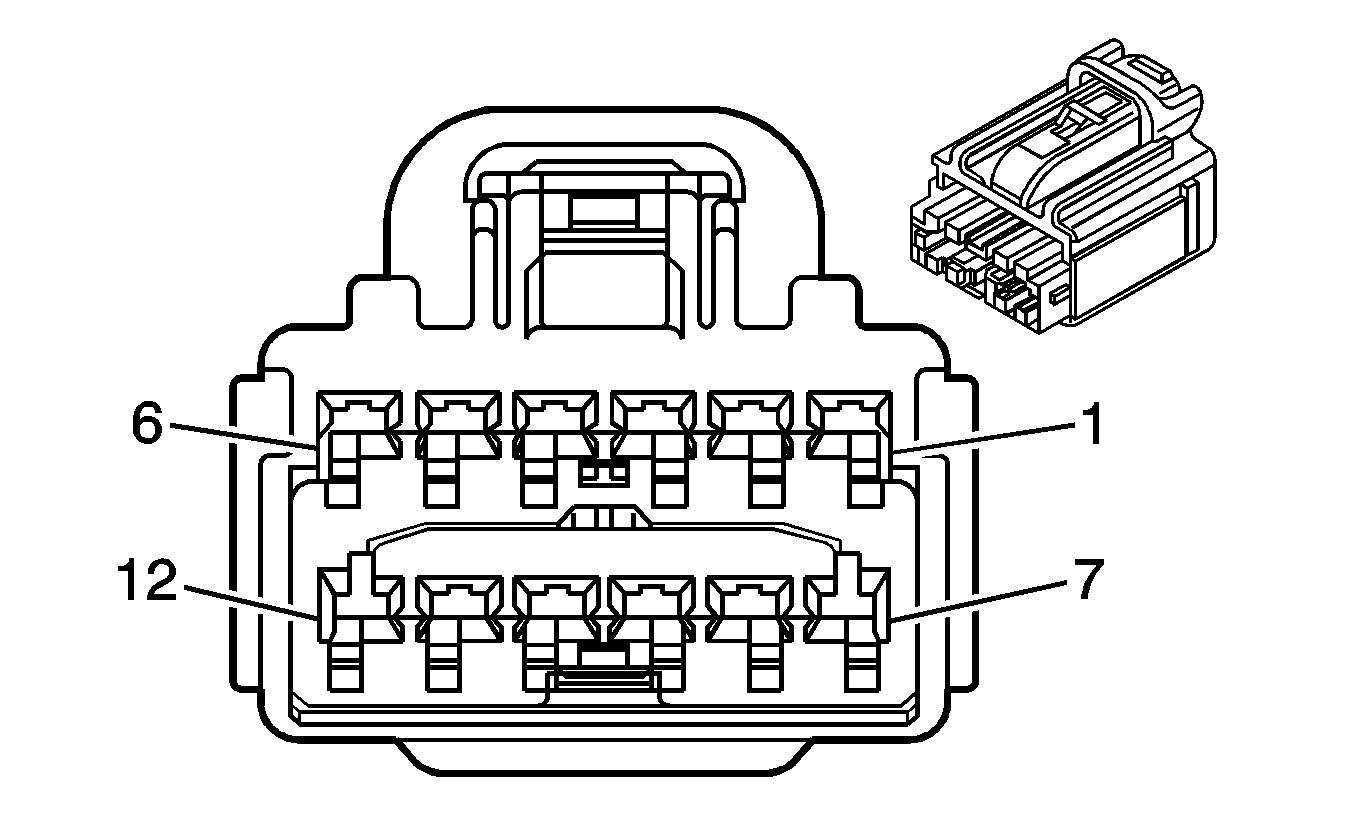 6
1
12
7