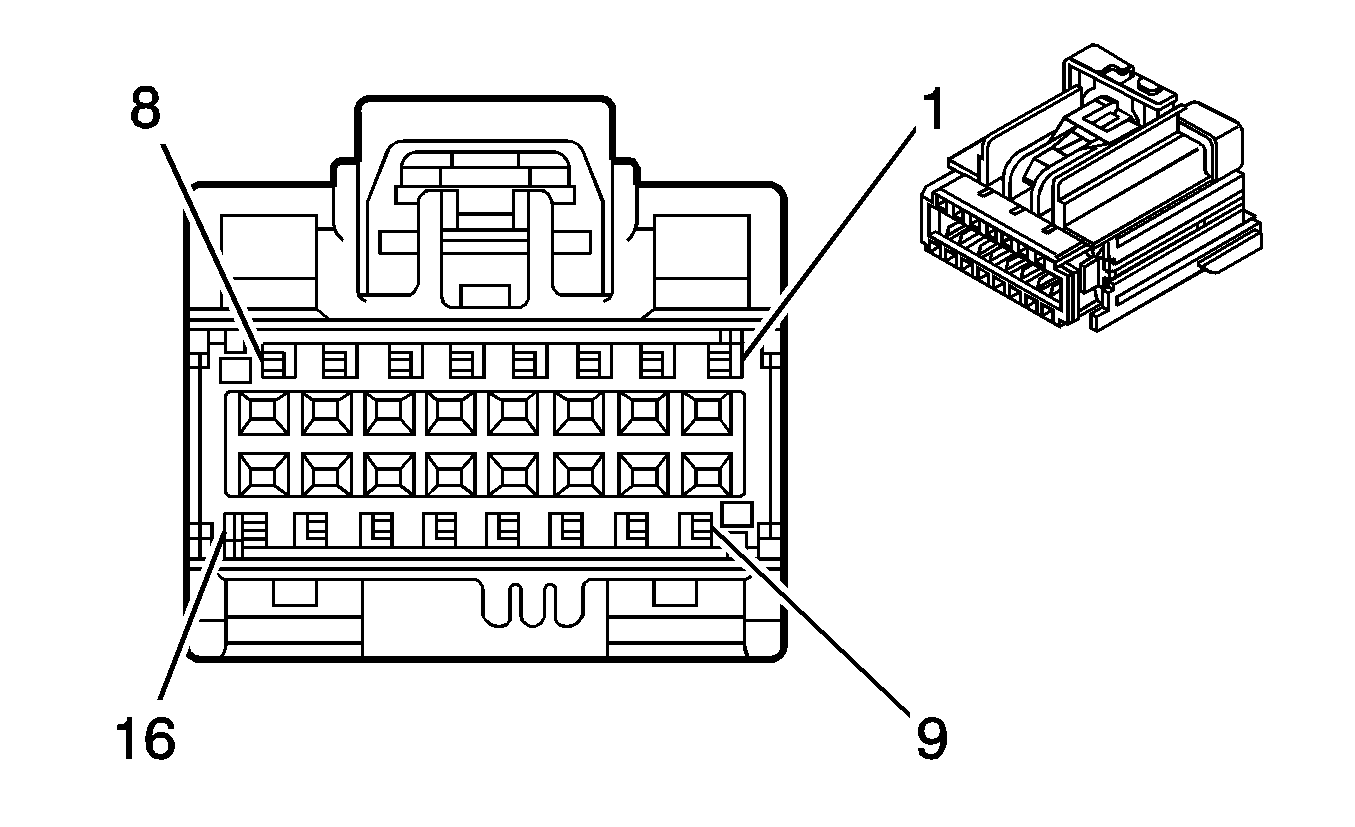 8
1
16
9