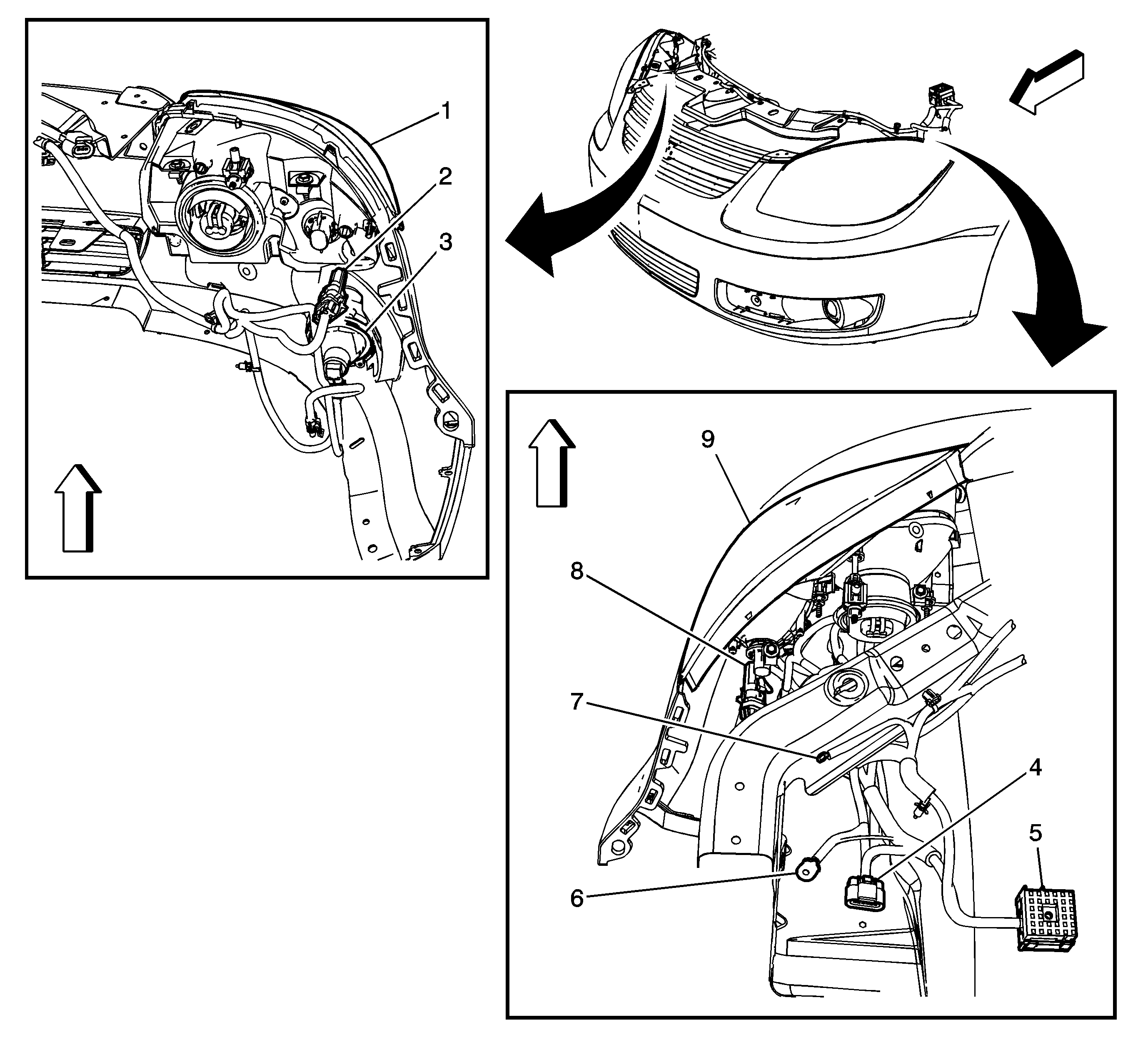 1
2
3
9
8
7
4
5
6