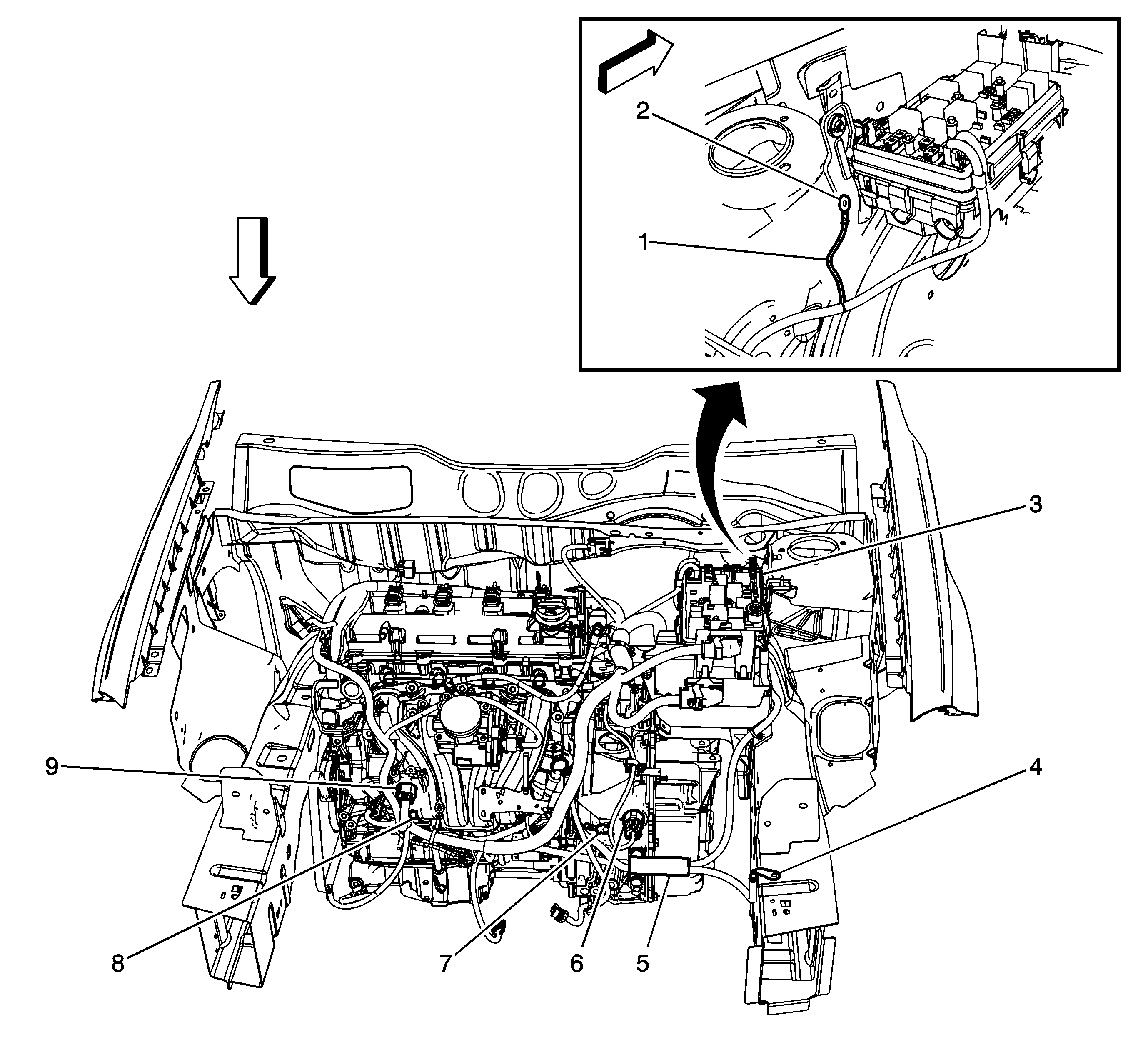 2
1
3
9
4
8
7
6
5