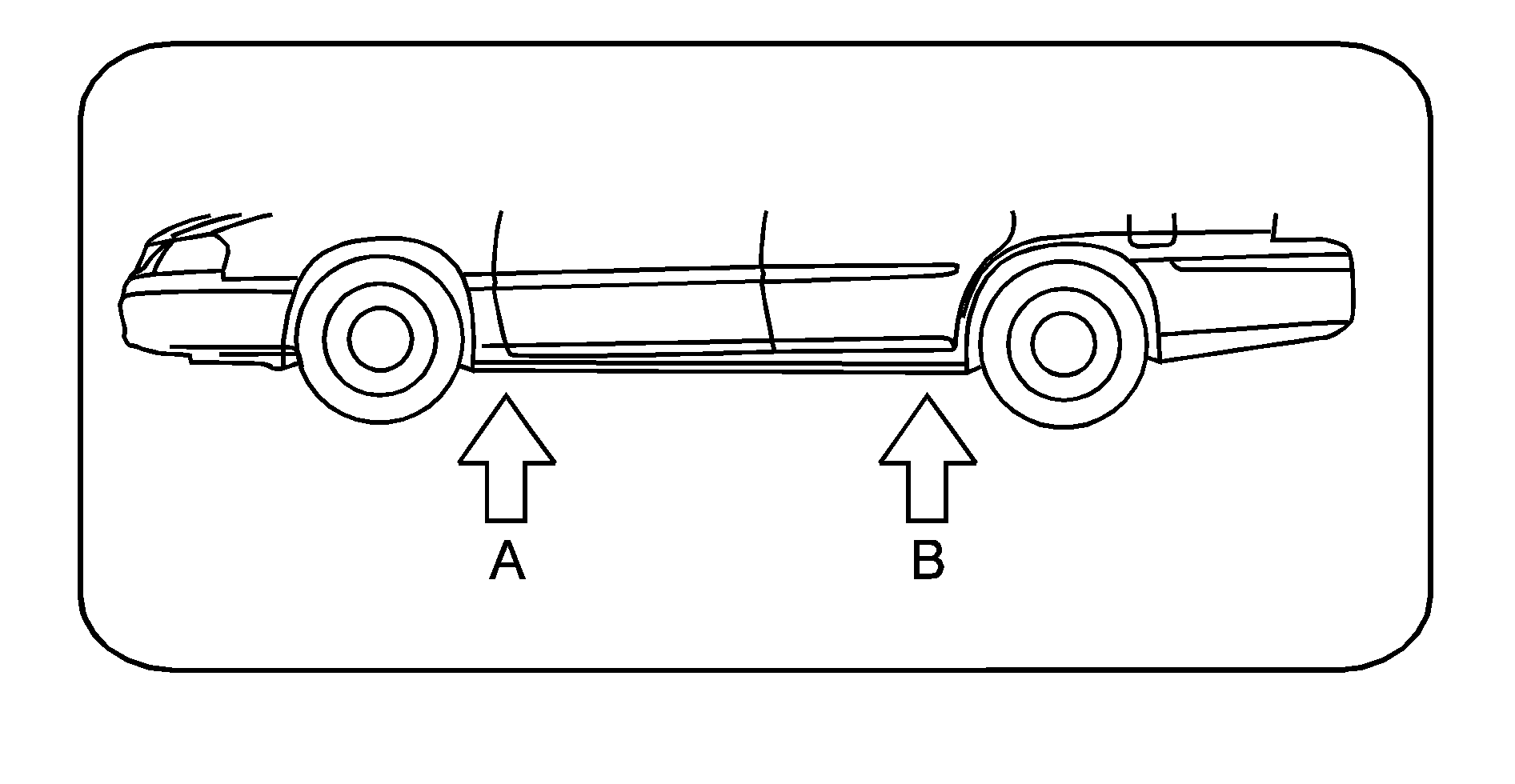 A

B