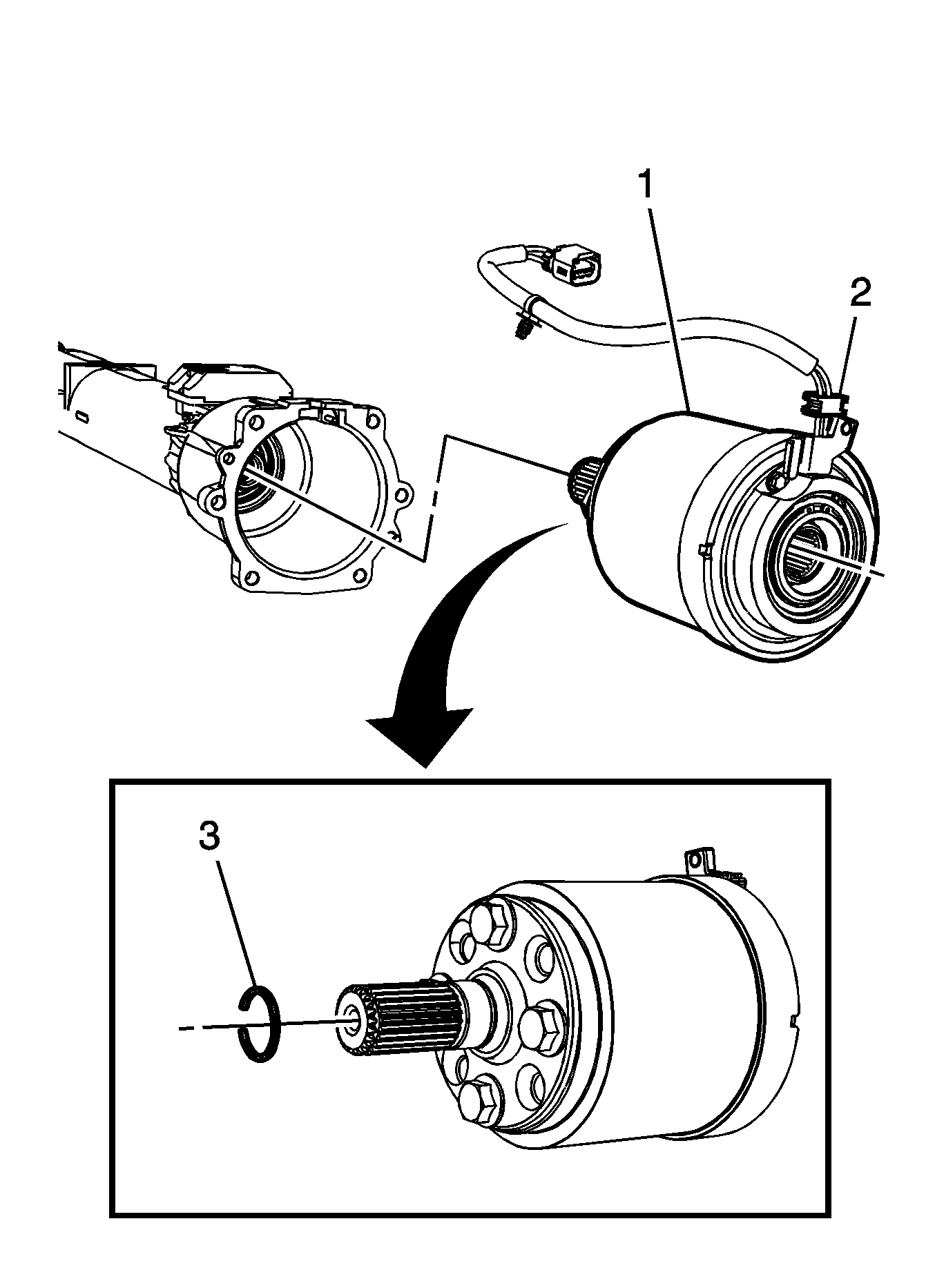 1
2
3