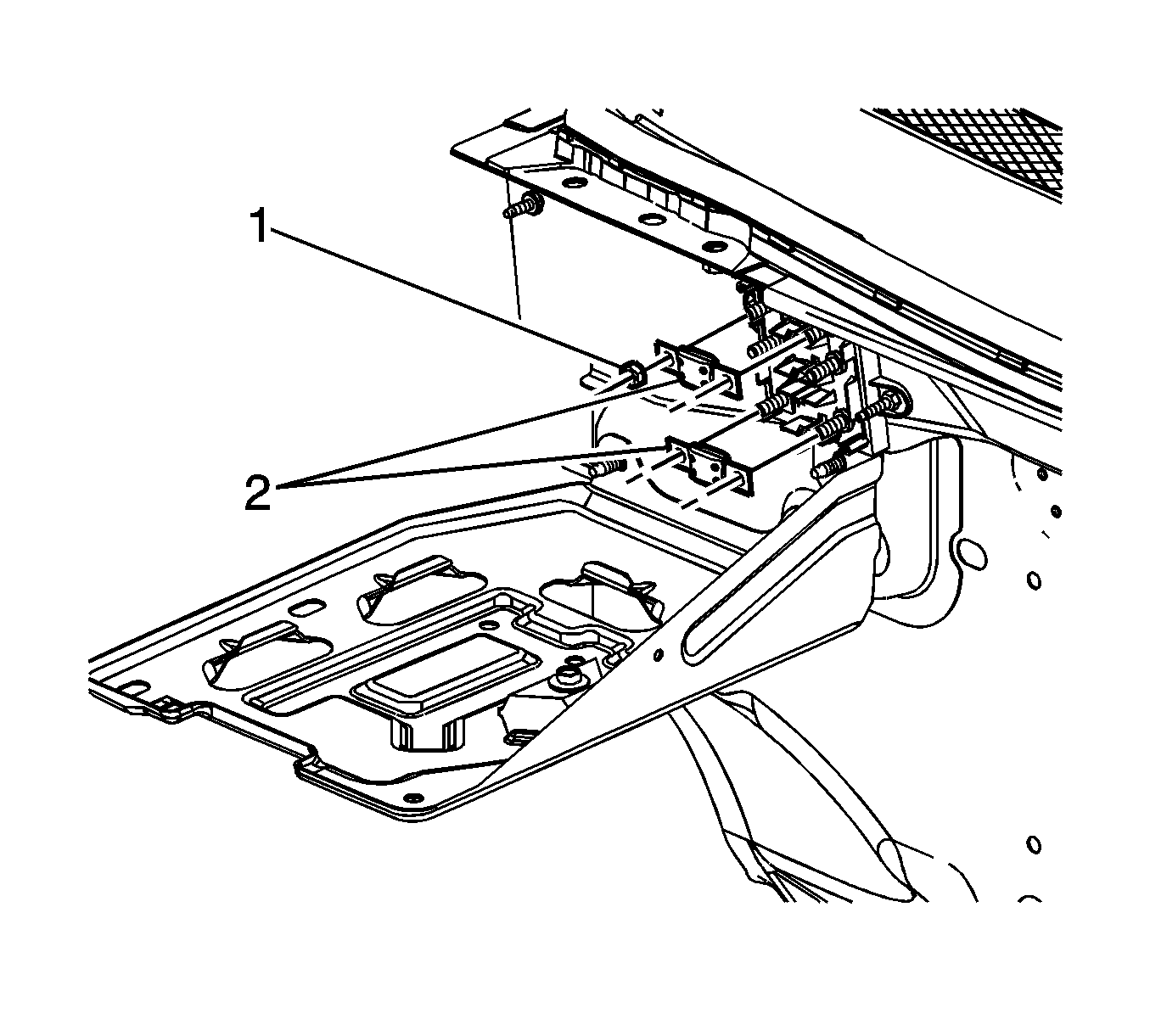 1

2