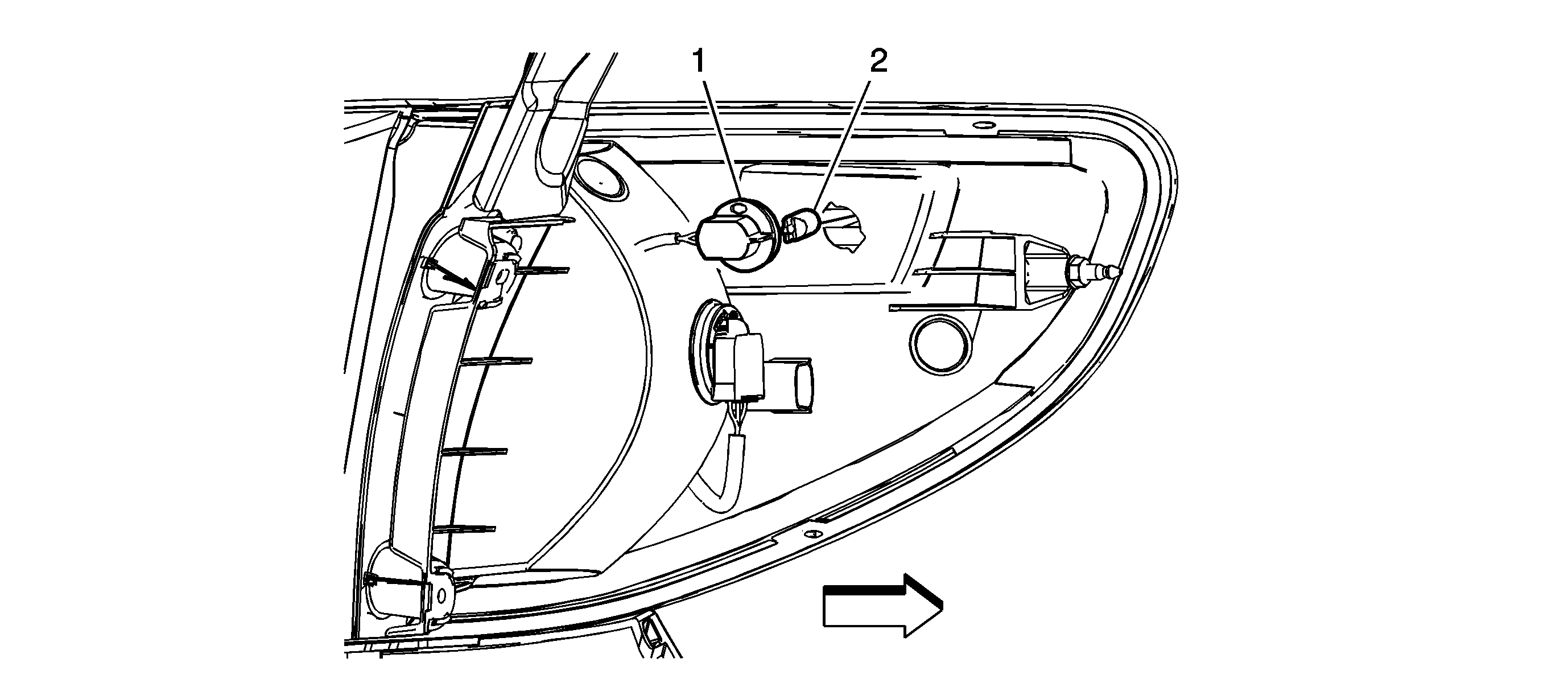 1
2