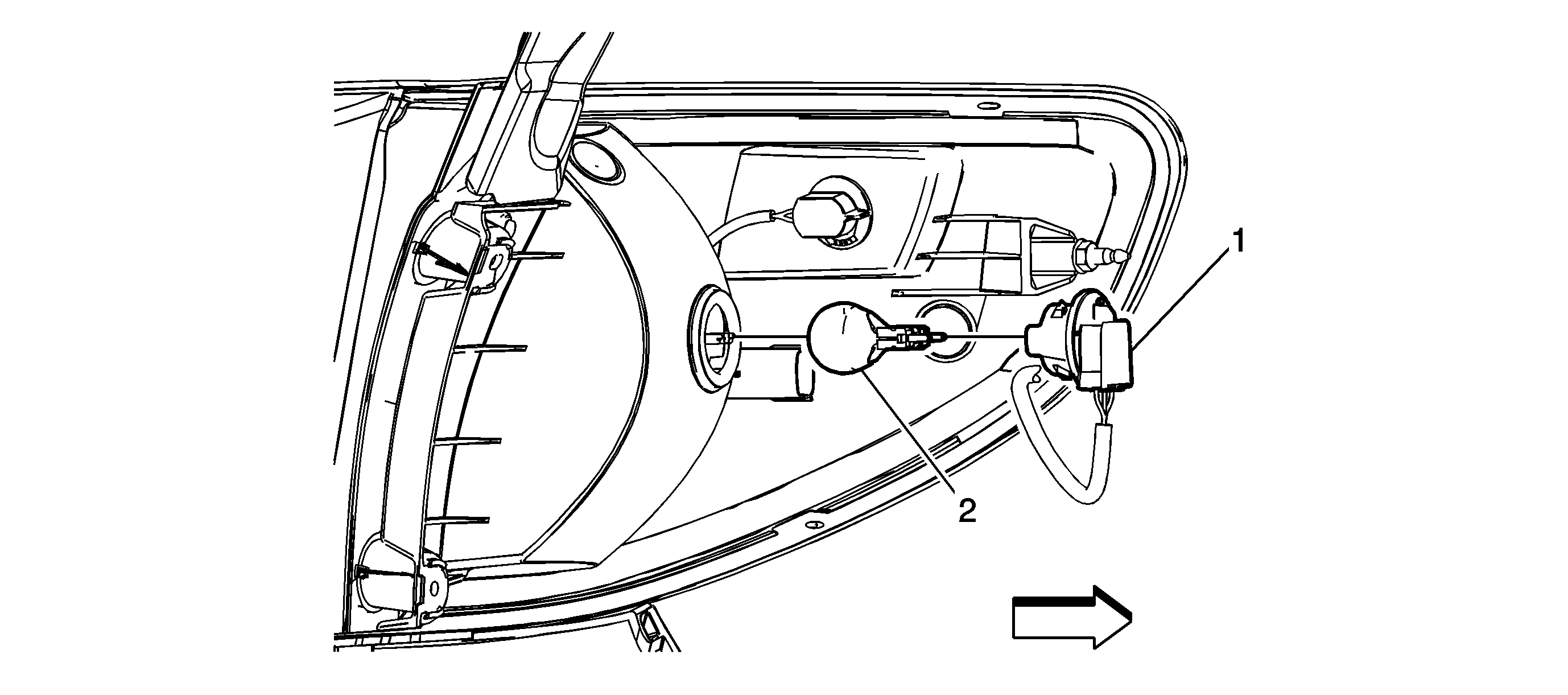 1

2