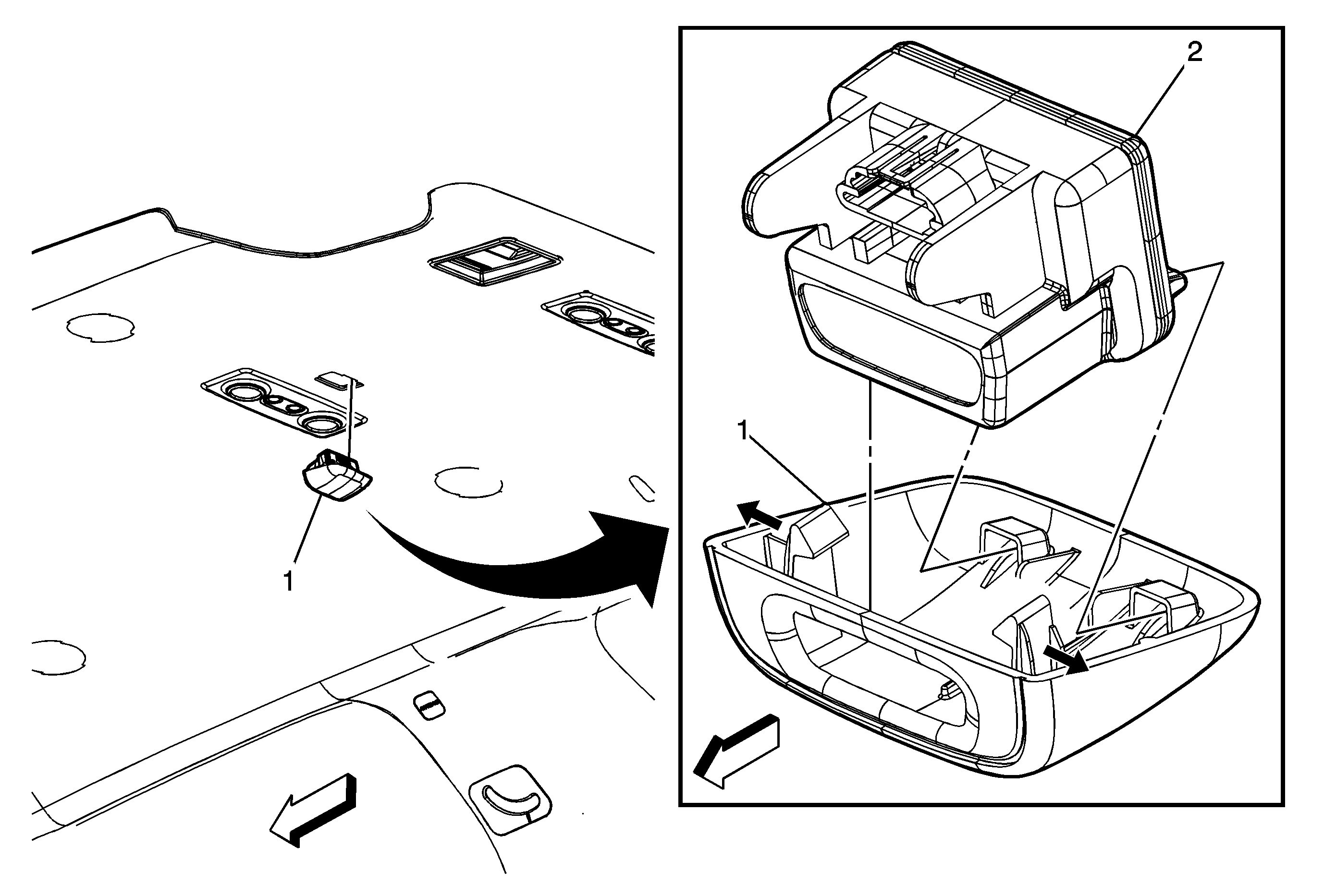 1

2

1