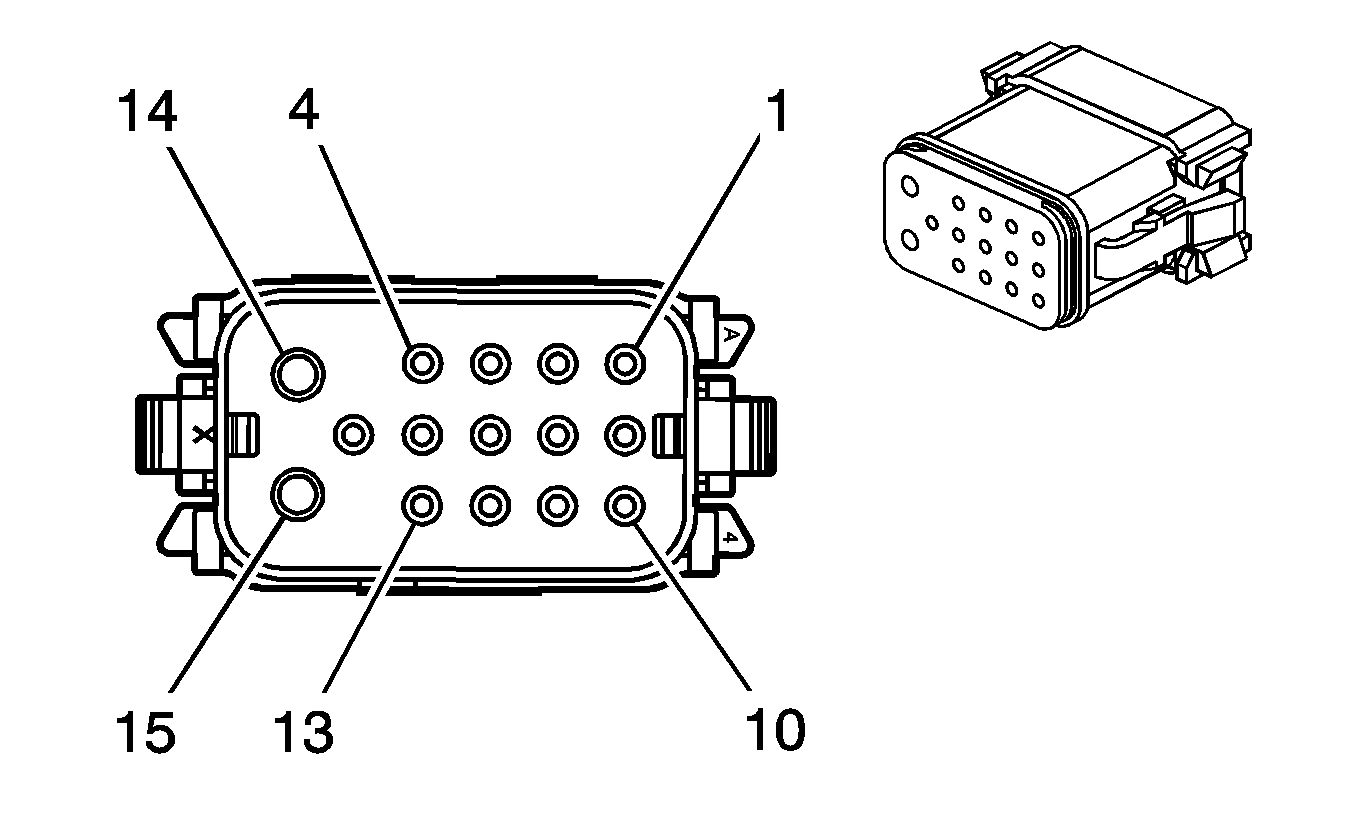 14
4
1
A
X
4
15
13
10