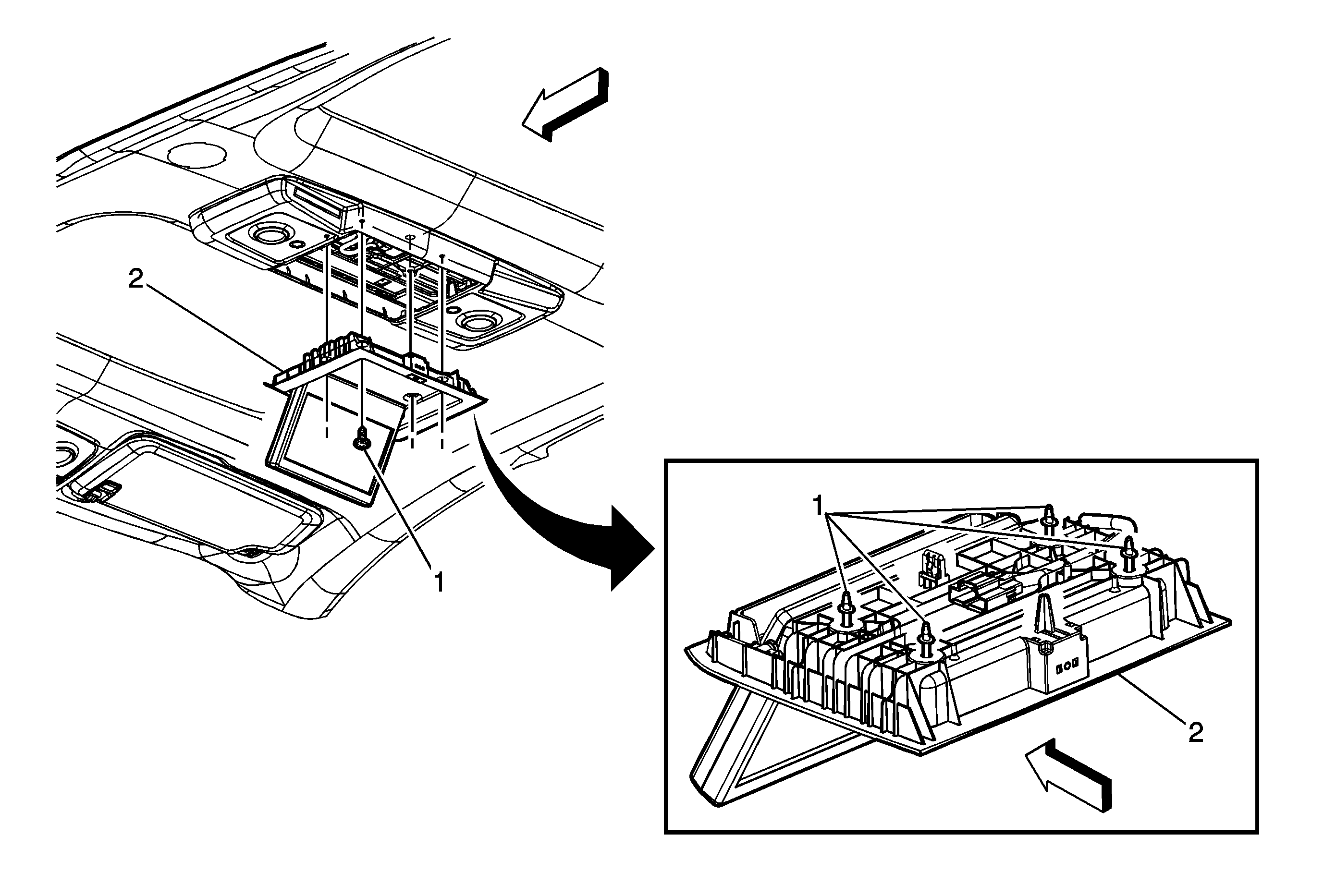 2
1
1
2