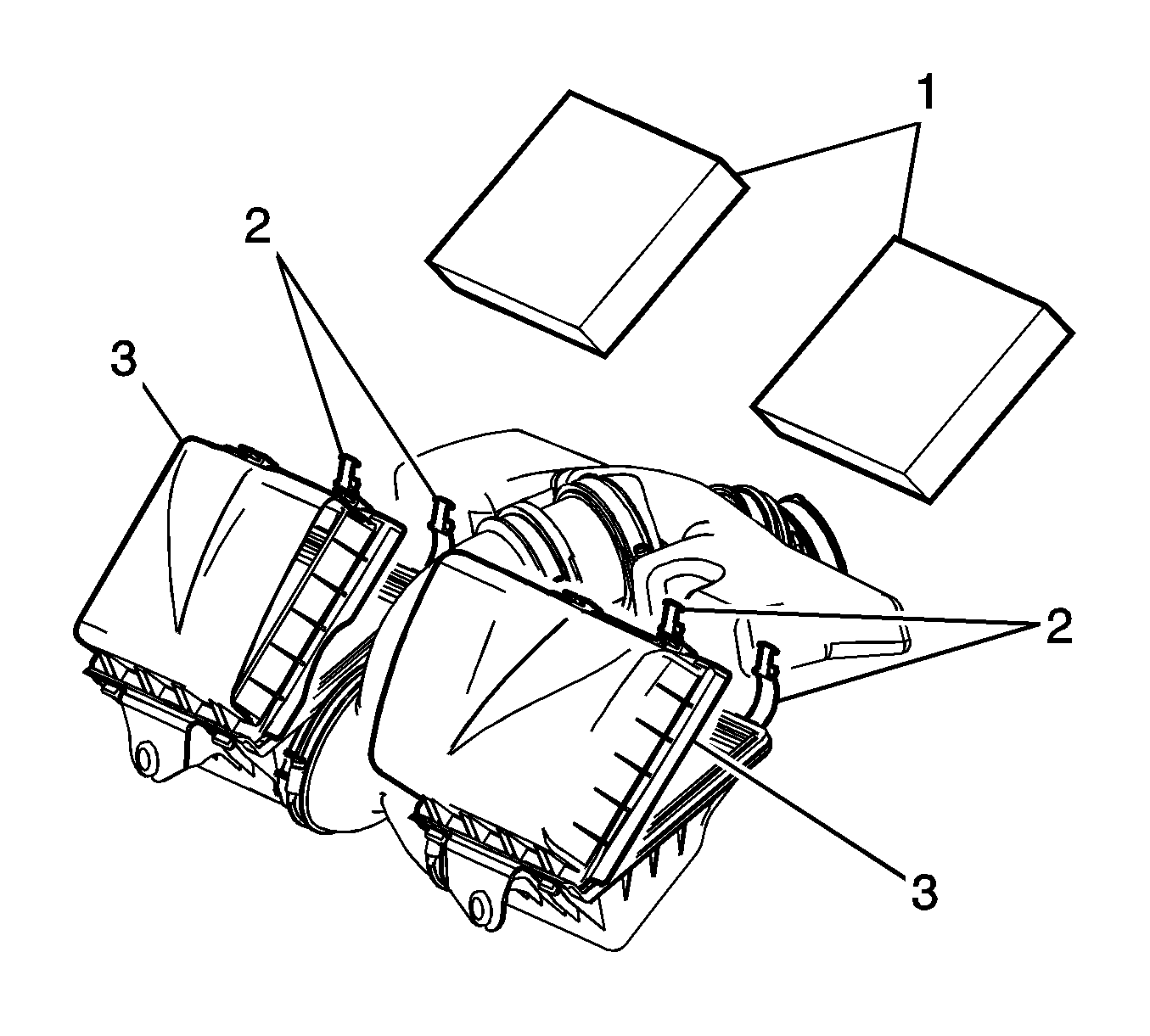 1
2
3
2
3