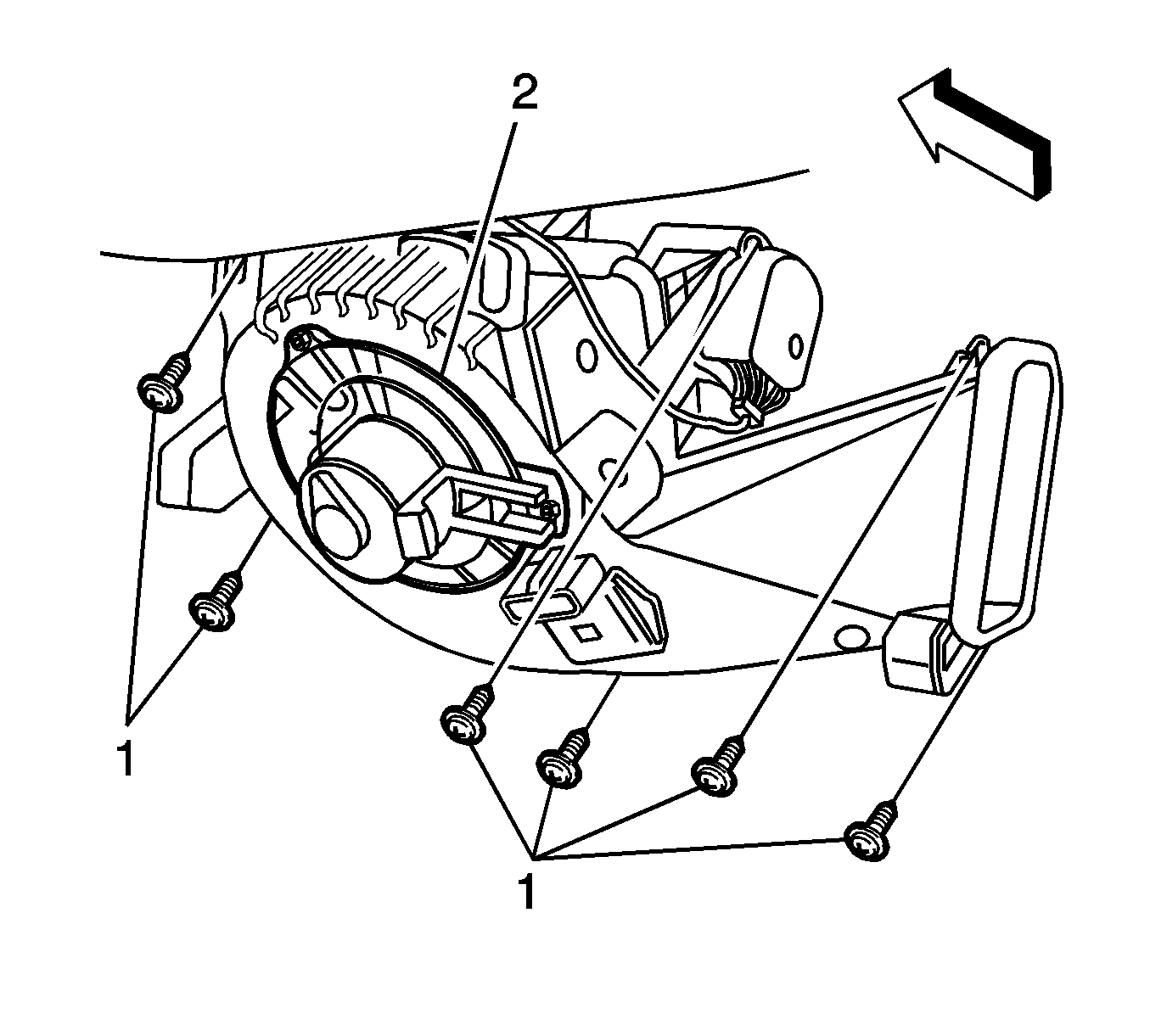 2

1

1