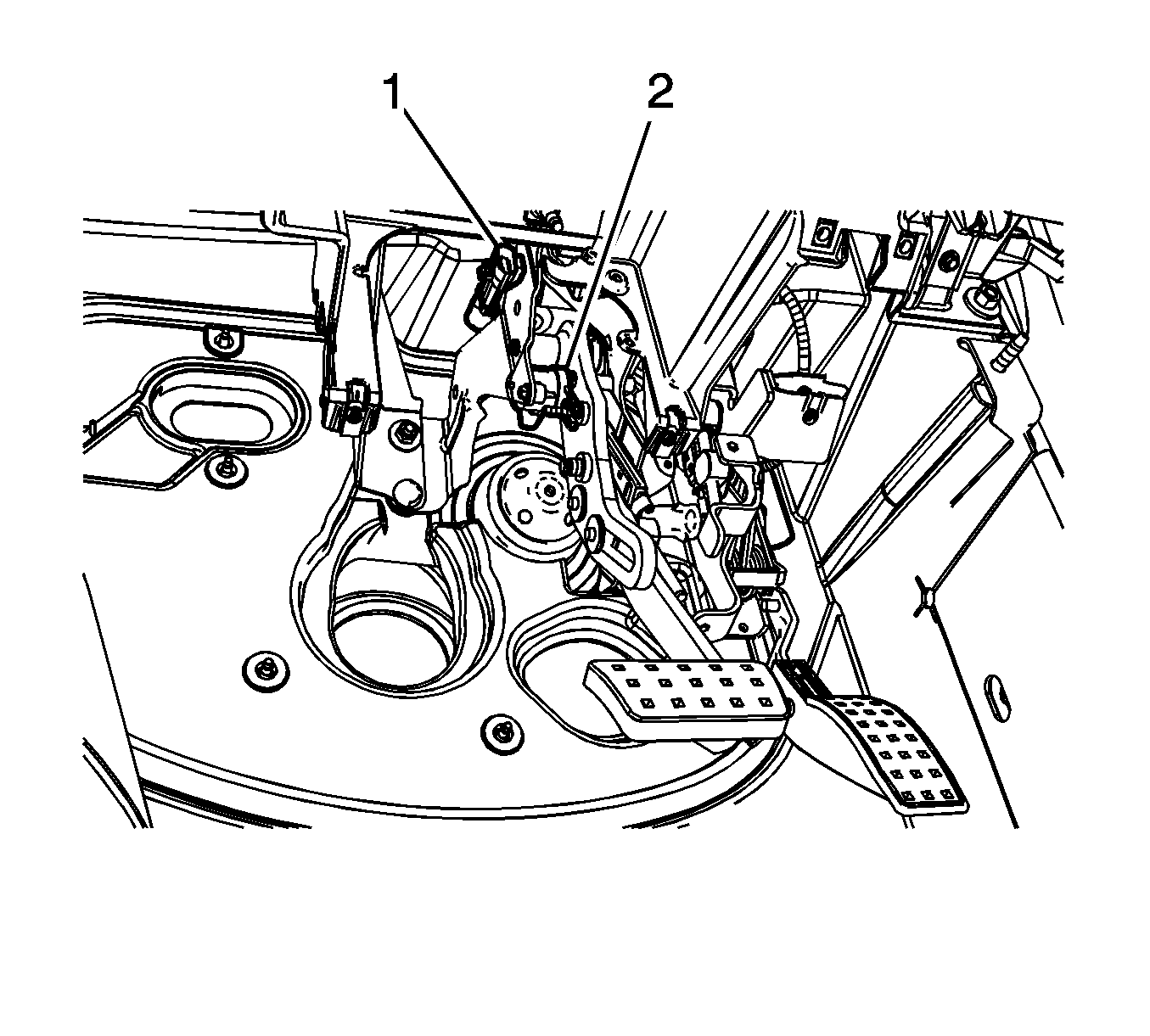 1
2