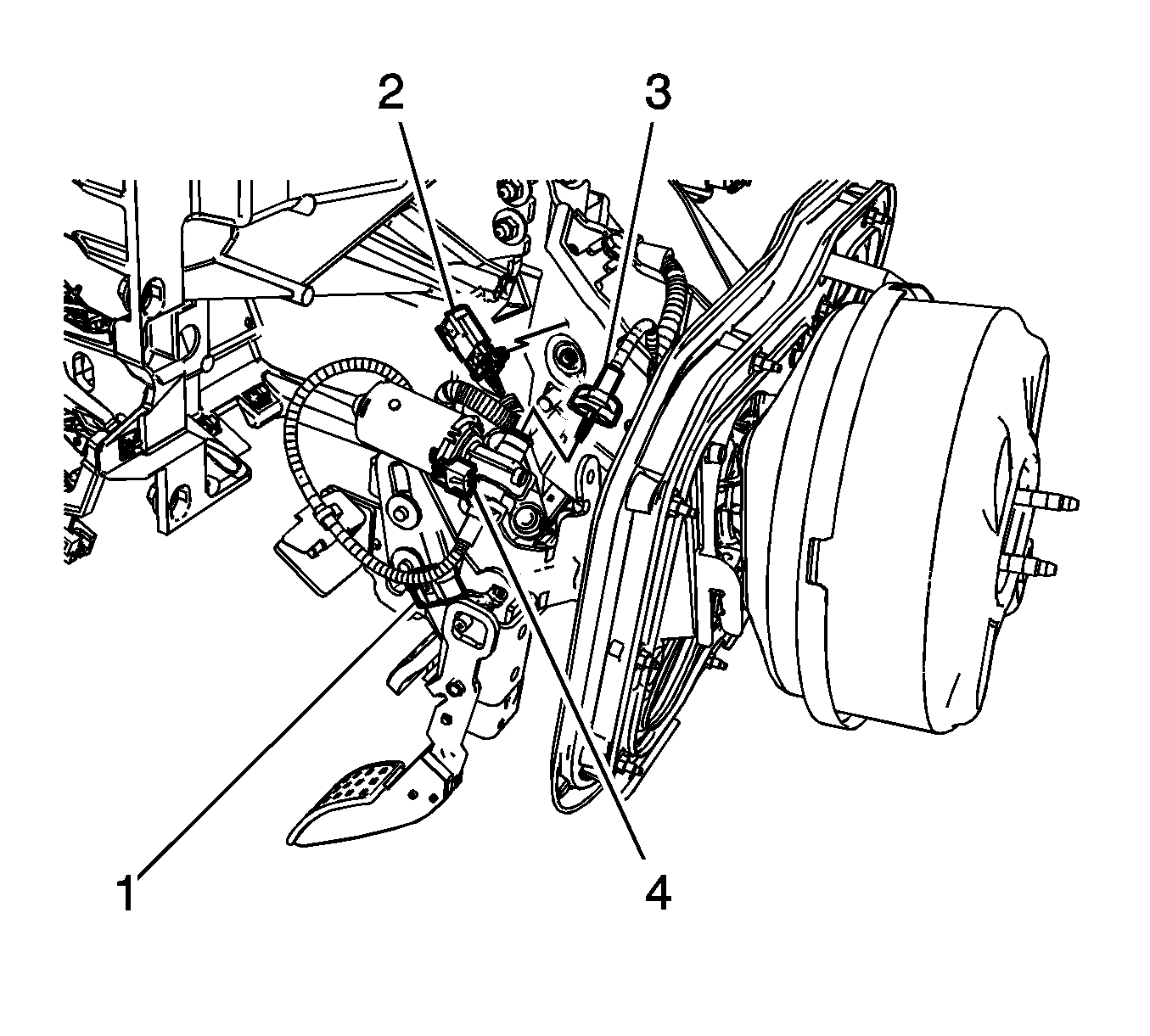 2
3
1
4