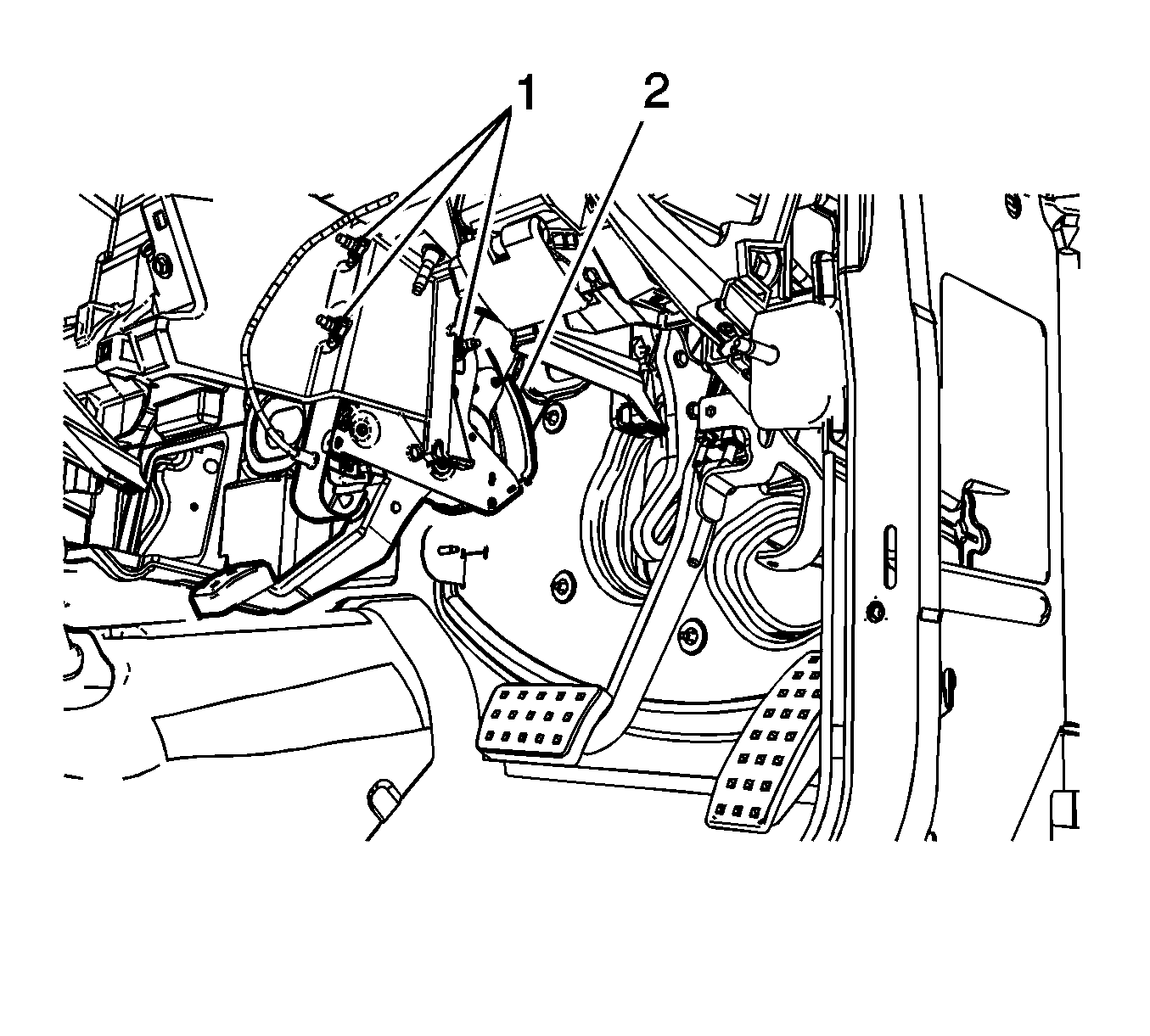 1
2