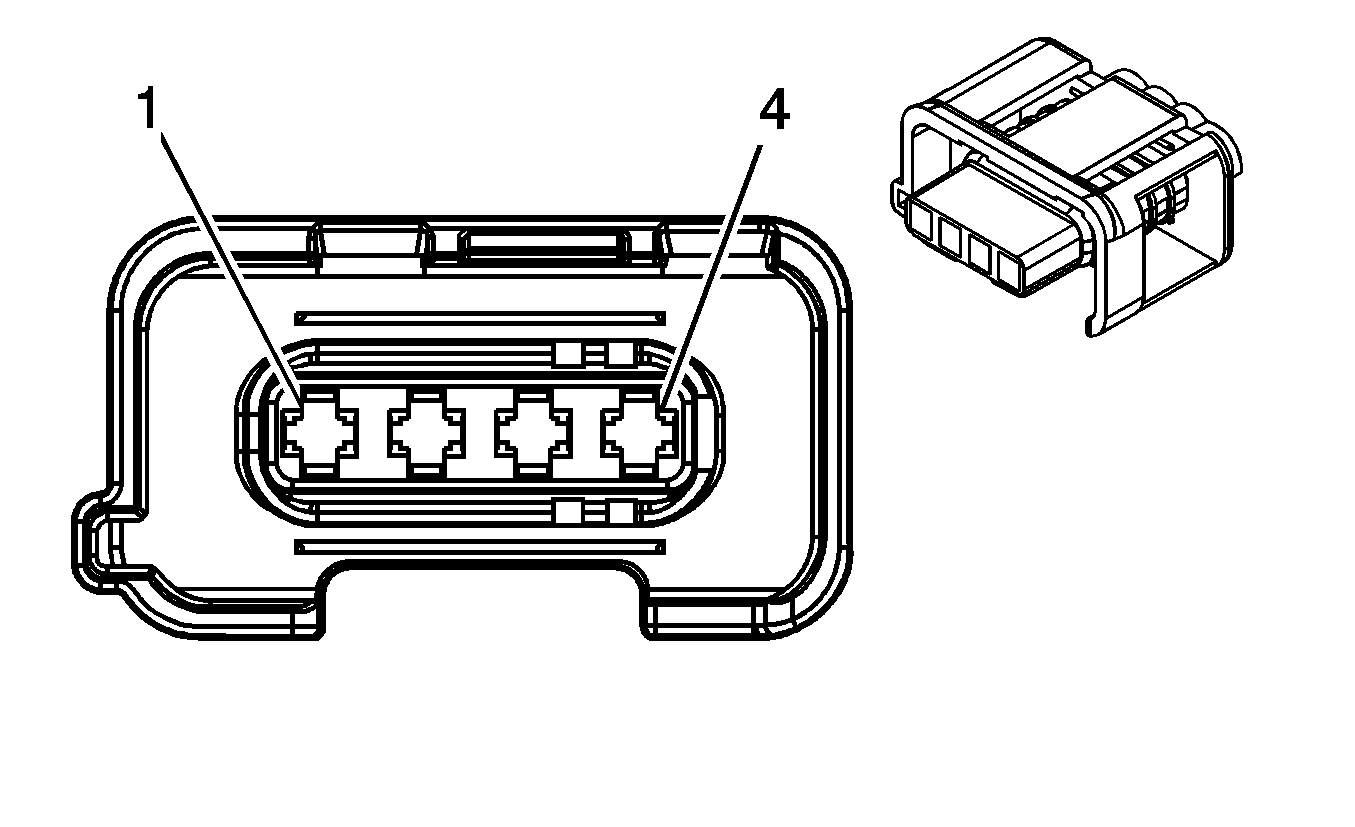 1
4