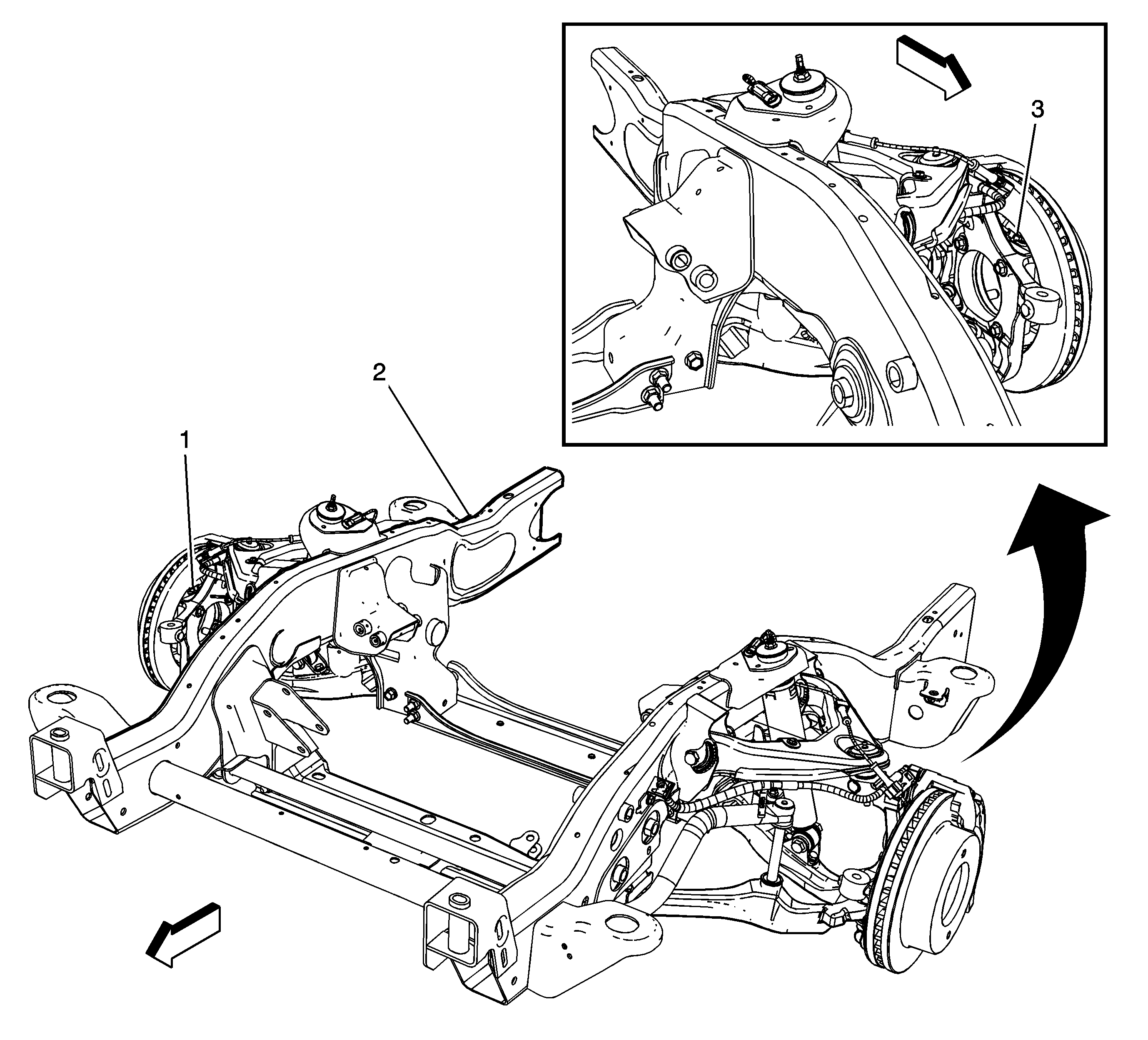 3
2
1